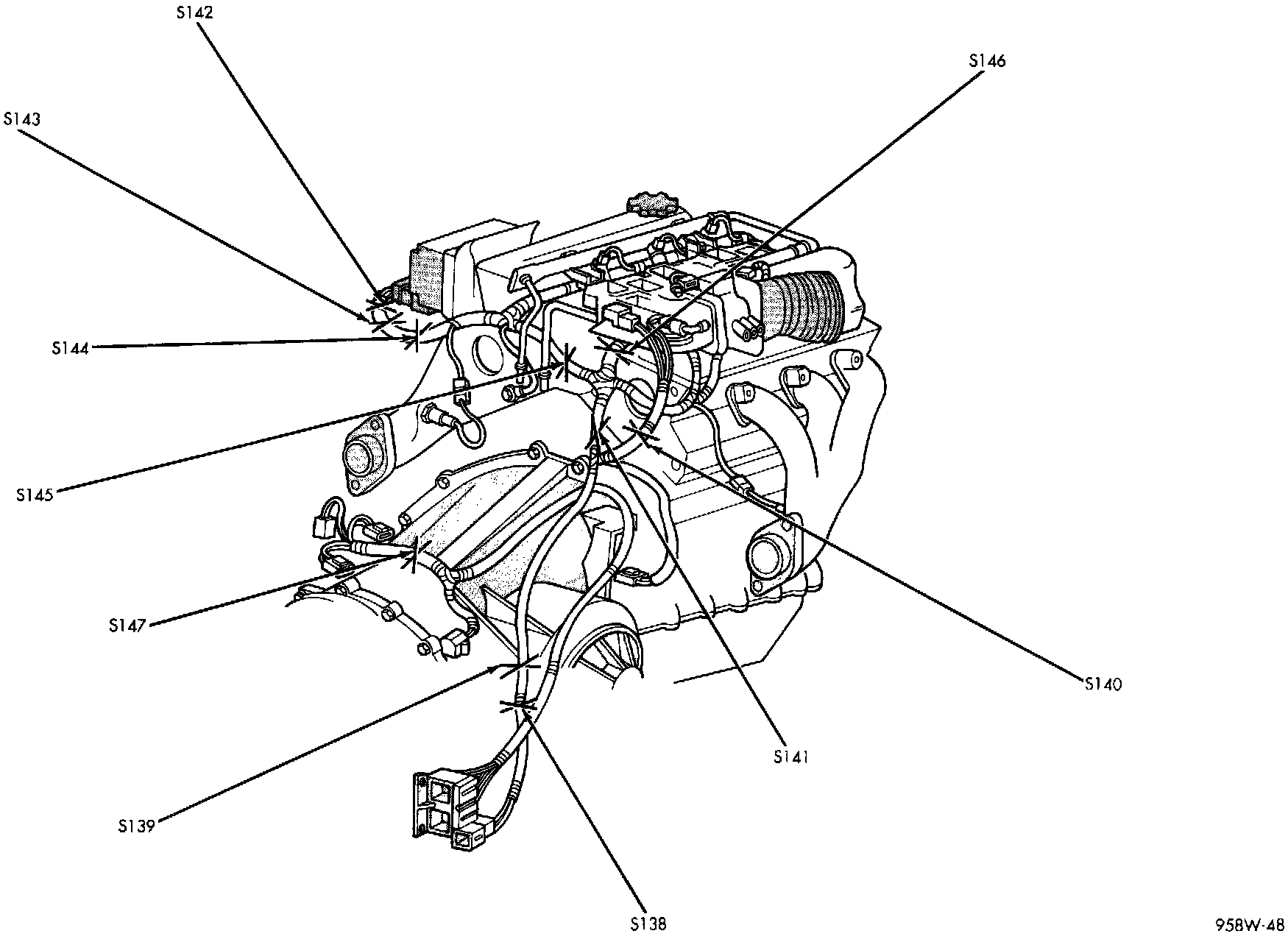 S142
S146
S143
S144
S145
S147
S140
S141
S139
S138
958W-48