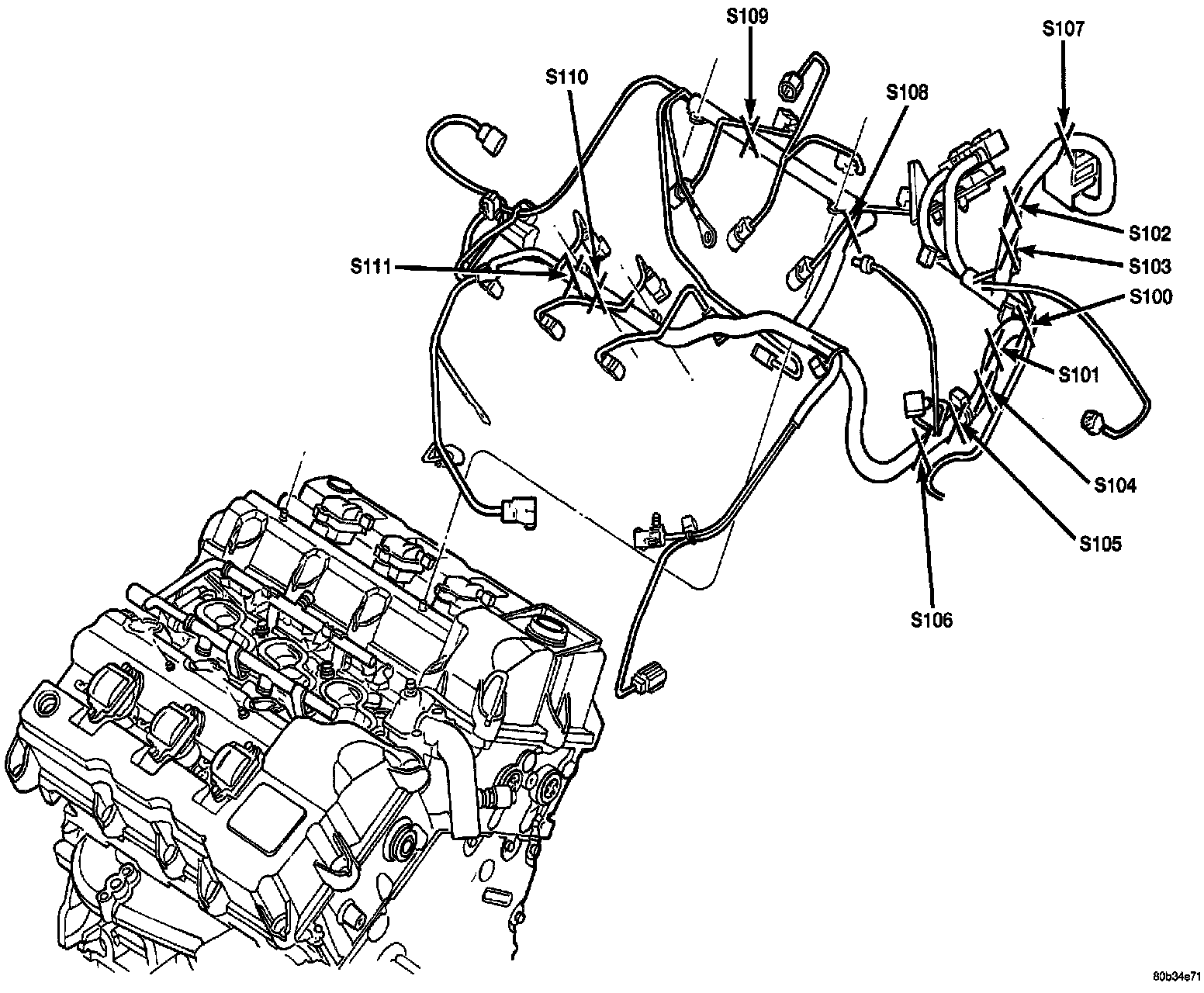 S109
S107
S110
S108
S102
S103
S111
S100
S101
S104
S105
S106
80b34e71