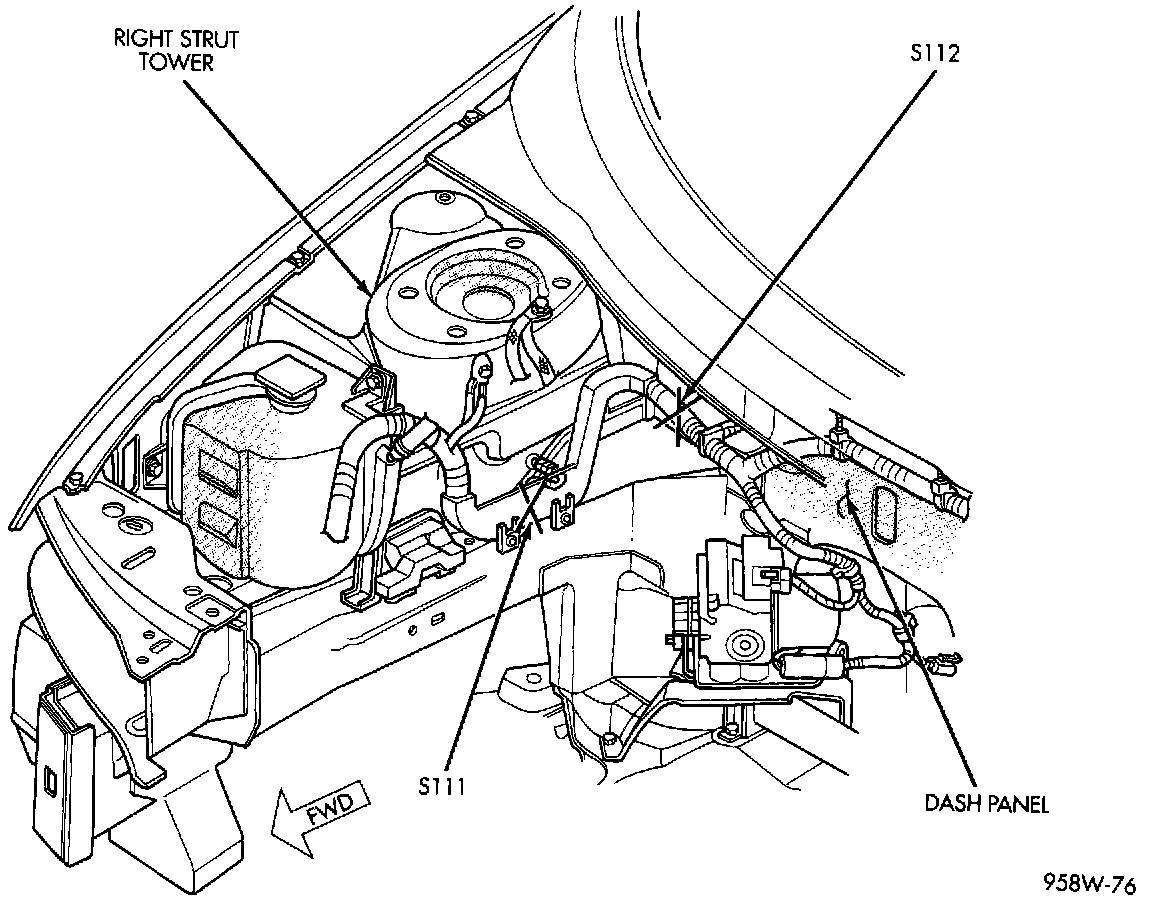 RIGHT STRUT TOWER

S112

S111

FWD

DASH PANEL

958W-76