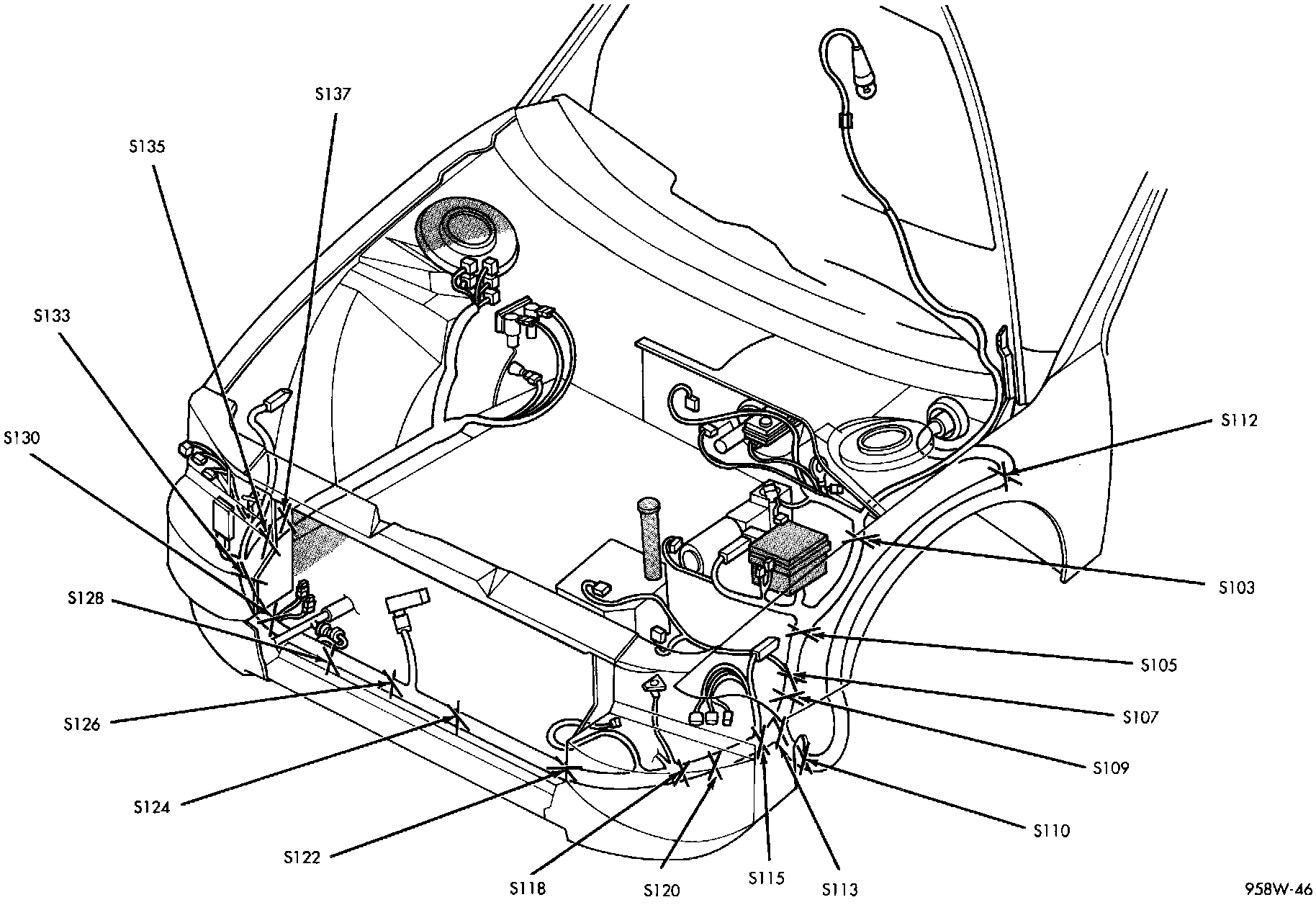 S137
S135
S133
S130
S128
S126
S124
S122
S118
S120
S115
S113
S110
S109
S107
S105
S103
S112
958W-46