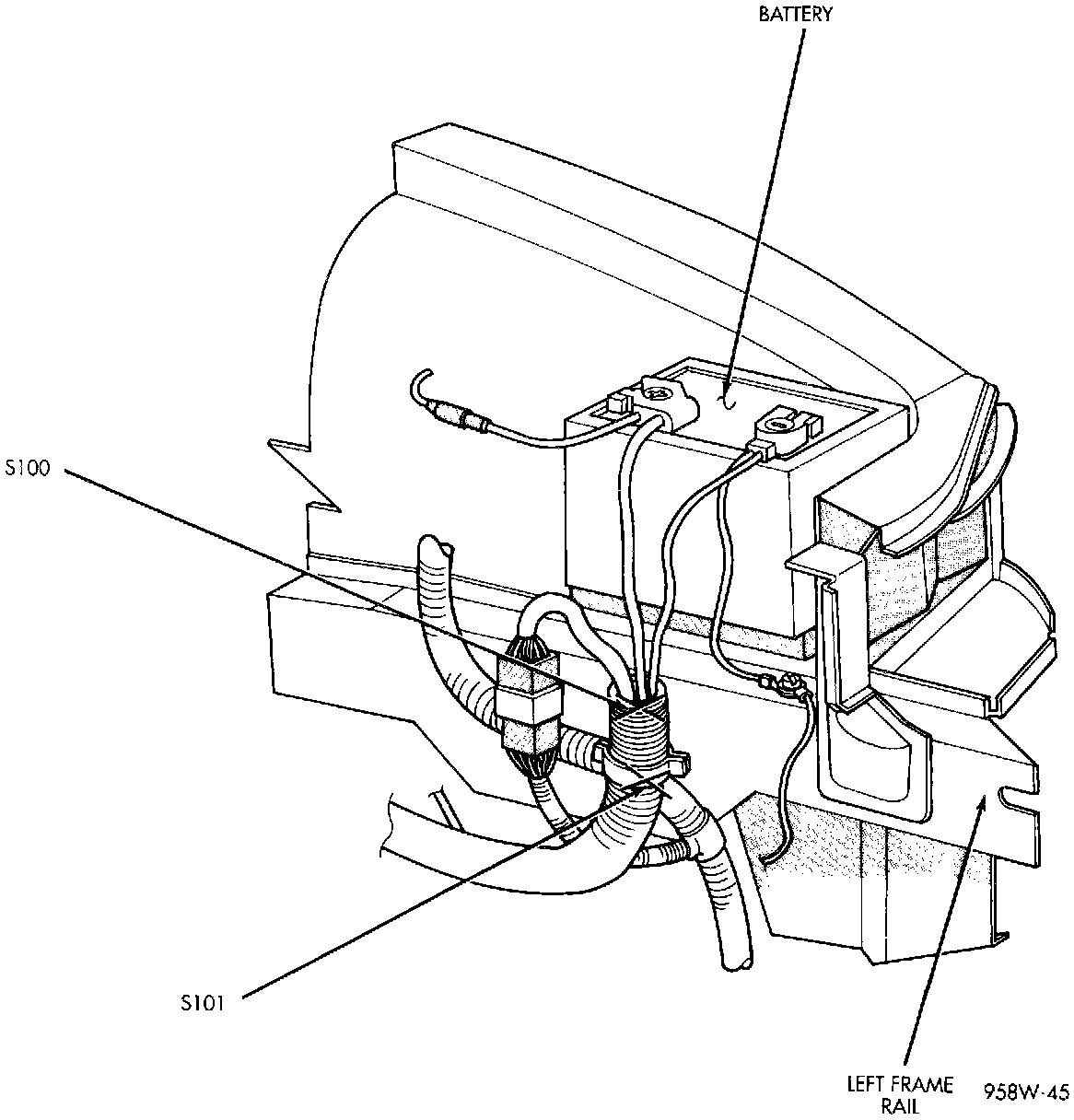 BATTERY

S100

S101

LEFT FRAME RAIL

958W-45