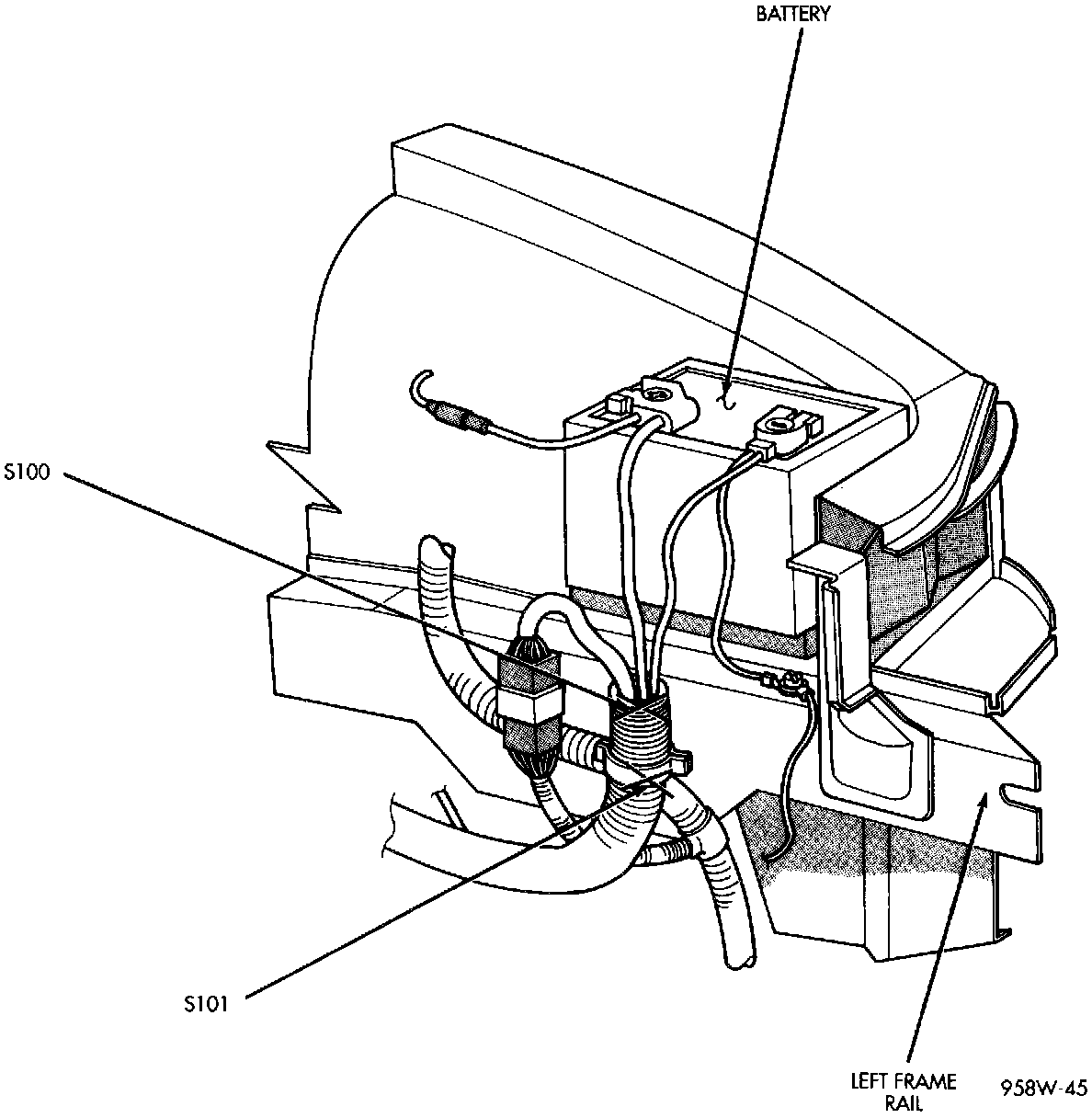 BATTERY

S100

S101

LEFT FRAME RAIL

958W-45