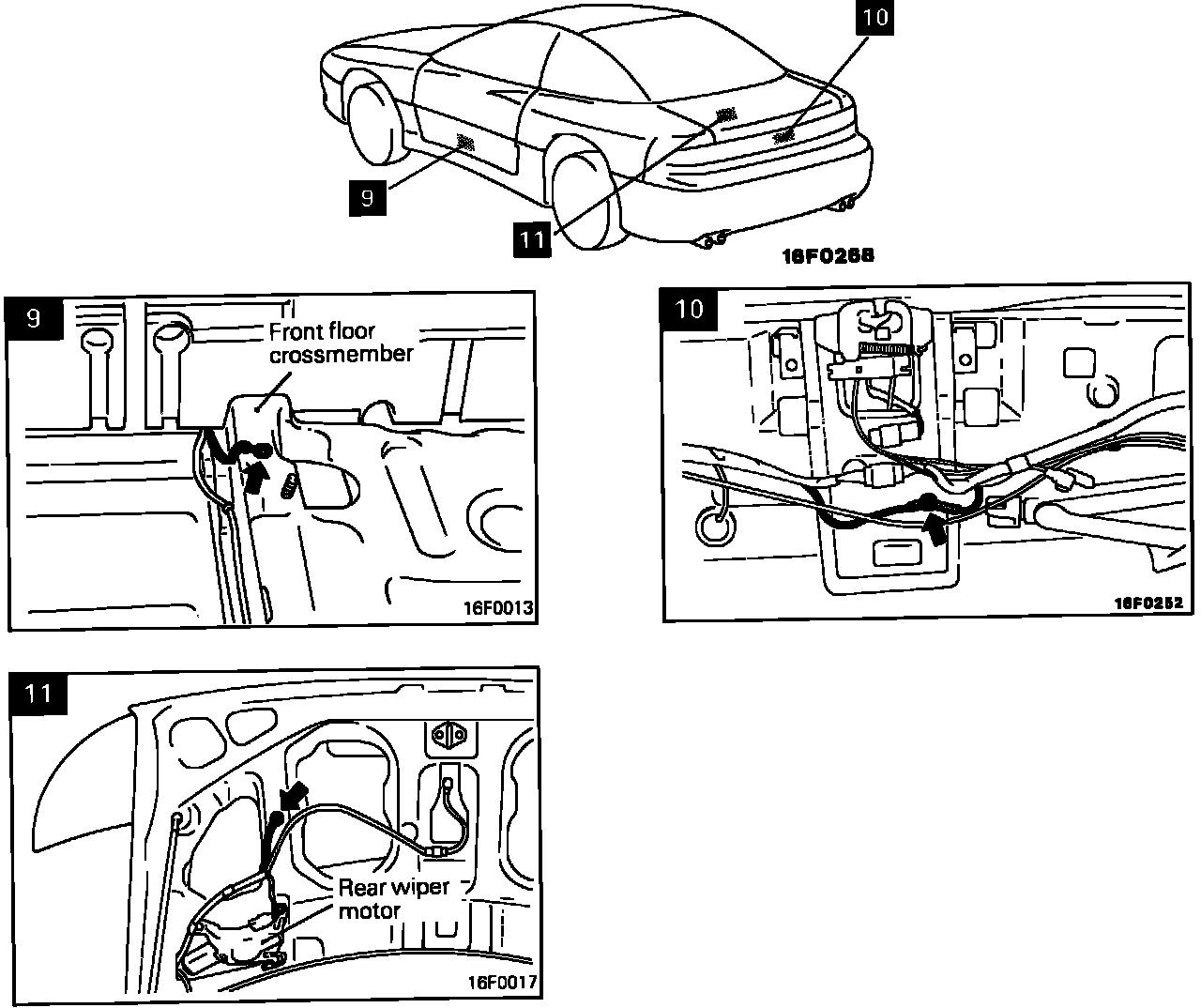 10

9

11

16F0268

9

Front floor crossmember

16F0013

10

16F0252

11

Rear wiper motor

16F0017