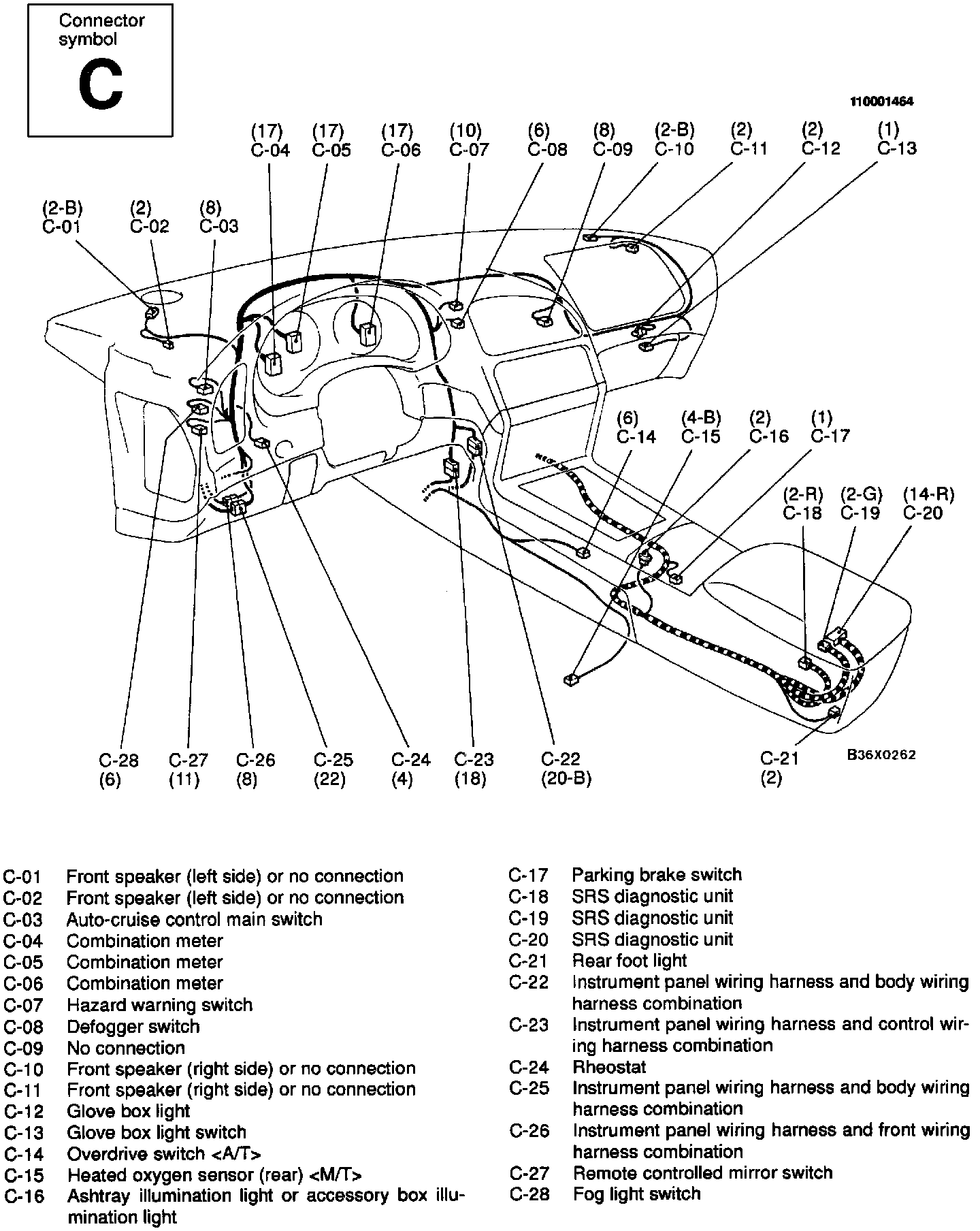 Connector symbol
C

110001464

(17) C-04
(17) C-05
(17) C-06
(10) C-07
(6) C-08
(8) C-09
(2-B) C-10
(2) C-11
(2) C-12
(1) C-13

(2-B) C-01
(2) C-02
(8) C-03

(6) C-14
(4-B) C-15
(2) C-16
(1) C-17

(2-R) C-18
(2-G) C-19
(14-R) C-20

C-28 (6)
C-27 (11)
C-26 (8)
C-25 (22)
C-24 (4)
C-23 (18)
C-22 (20-B)
C-21 (2)

B36X0262

C-01 Front speaker (left side) or no connection
C-02 Front speaker (left side) or no connection
C-03 Auto-cruise control main switch
C-04 Combination meter
C-05 Combination meter
C-06 Combination meter
C-07 Hazard warning switch
C-08 Defogger switch
C-09 No connection
C-10 Front speaker (right side) or no connection
C-11 Front speaker (right side) or no connection
C-12 Glove box light
C-13 Glove box light switch
C-14 Overdrive switch <A/T>
C-15 Heated oxygen sensor (rear) <M/T>
C-16 Ashtray illumination light or accessory box illumination light

C-17 Parking brake switch
C-18 SRS diagnostic unit
C-19 SRS diagnostic unit
C-20 SRS diagnostic unit
C-21 Rear foot light
C-22 Instrument panel wiring harness and body wiring harness combination
C-23 Instrument panel wiring harness and control wiring harness combination
C-24 Rheostat
C-25 Instrument panel wiring harness and body wiring harness combination
C-26 Instrument panel wiring harness and front wiring harness combination
C-27 Remote controlled mirror switch
C-28 Fog light switch