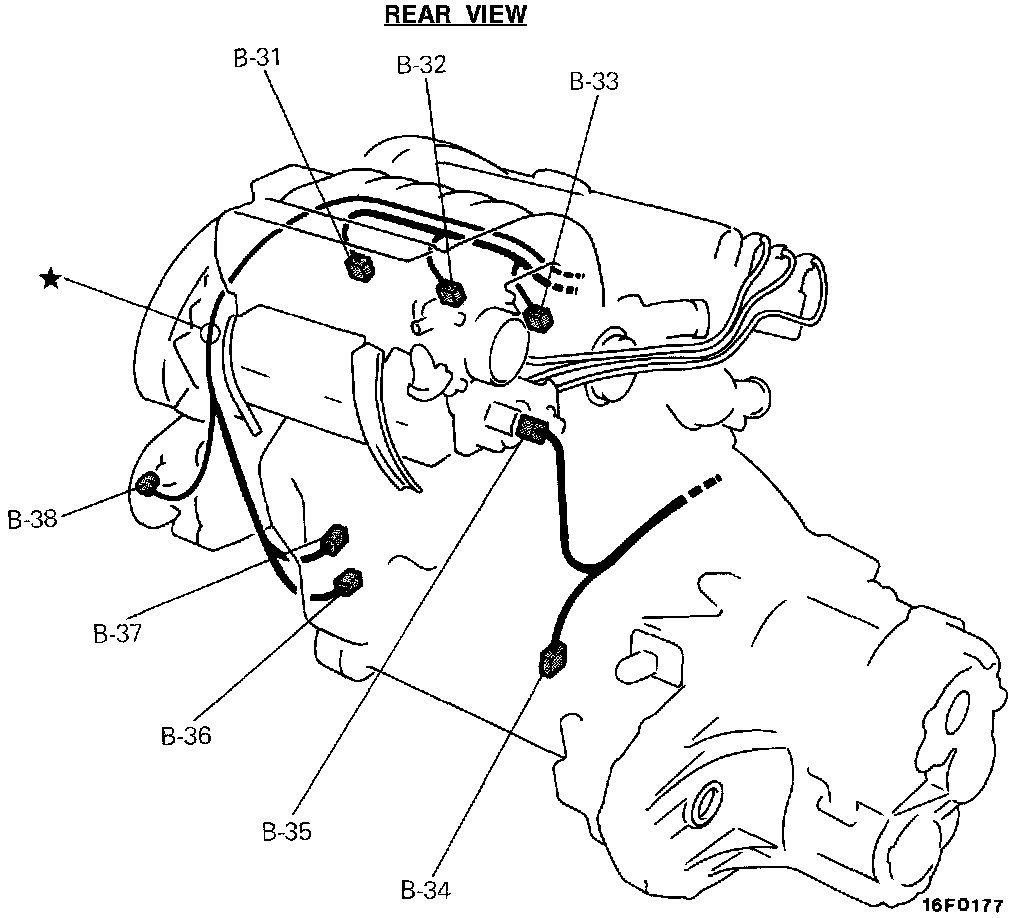 REAR VIEW

B-31
B-32
B-33
★
B-38
B-37
B-36
B-35
B-34
16F0177