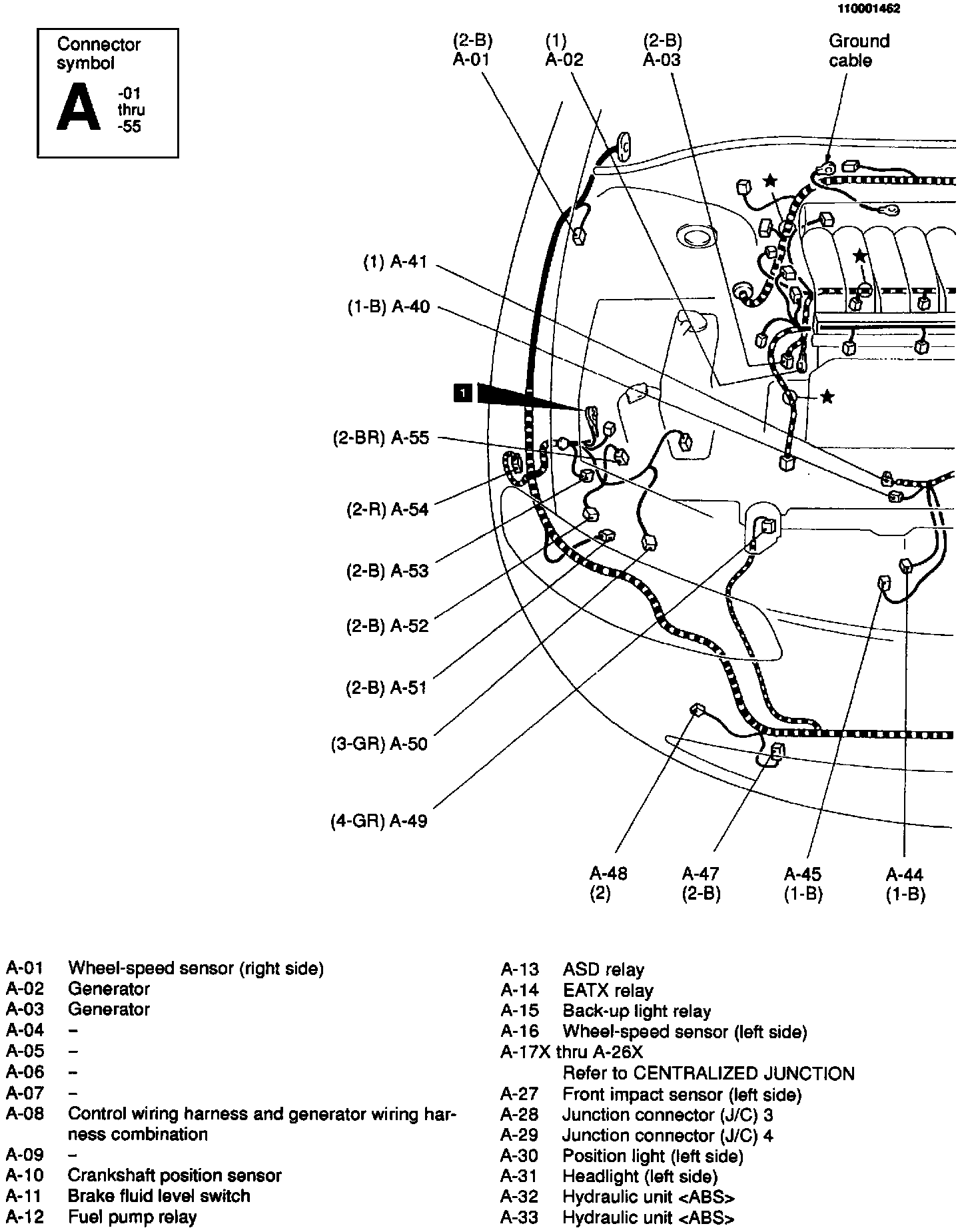 110001462

Connector symbol

A -01 thru -55

(2-B) A-01

(1) A-02

(2-B) A-03

Ground cable

(1) A-41

(1-B) A-40

1

(2-BR) A-55

(2-R) A-54

(2-B) A-53

(2-B) A-52

(2-B) A-51

(3-GR) A-50

(4-GR) A-49

A-48 (2)

A-47 (2-B)

A-45 (1-B)

A-44 (1-B)

A-01 Wheel-speed sensor (right side)
A-02 Generator
A-03 Generator
A-04 –
A-05 –
A-06 –
A-07 –
A-08 Control wiring harness and generator wiring harness combination
A-09 –
A-10 Crankshaft position sensor
A-11 Brake fluid level switch
A-12 Fuel pump relay

A-13 ASD relay
A-14 EATX relay
A-15 Back-up light relay
A-16 Wheel-speed sensor (left side)
A-17X thru A-26X
Refer to CENTRALIZED JUNCTION
A-27 Front impact sensor (left side)
A-28 Junction connector (J/C) 3
A-29 Junction connector (J/C) 4
A-30 Position light (left side)
A-31 Headlight (left side)
A-32 Hydraulic unit <ABS>
A-33 Hydraulic unit <ABS>