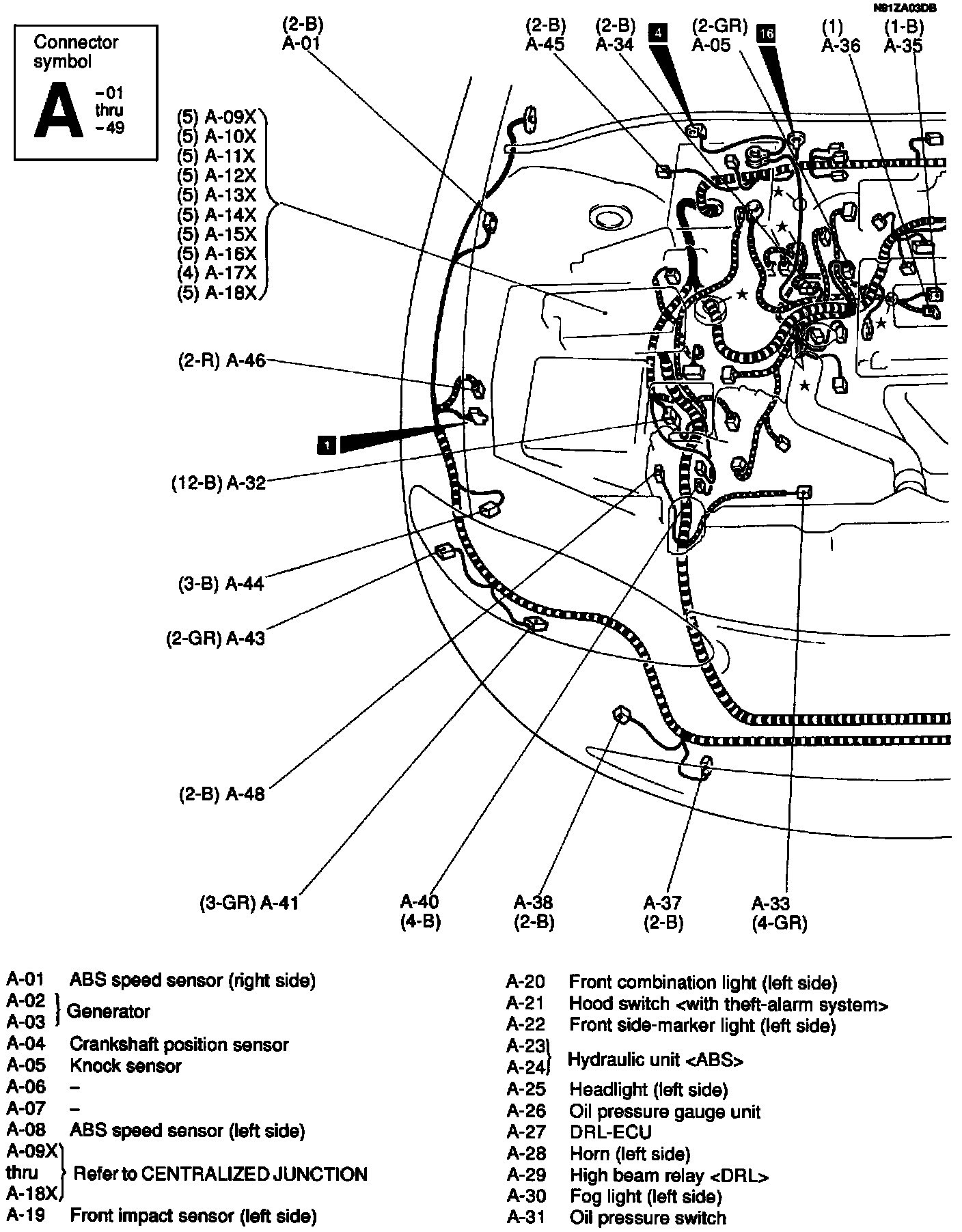 N91ZA03DB

Connector symbol
A -01 thru -49

(2-B) A-01

(2-B) A-45

(2-B) A-34

4

(2-GR) A-05

16

(1) A-36

(1-B) A-35

(5) A-09X
(5) A-10X
(5) A-11X
(5) A-12X
(5) A-13X
(5) A-14X
(5) A-15X
(5) A-16X
(4) A-17X
(5) A-18X

(2-R) A-46

1

(12-B) A-32

(3-B) A-44

(2-GR) A-43

(2-B) A-48

(3-GR) A-41

A-40 (4-B)

A-38 (2-B)

A-37 (2-B)

A-33 (4-GR)

A-01 ABS speed sensor (right side)
A-02
A-03 Generator
A-04 Crankshaft position sensor
A-05 Knock sensor
A-06 –
A-07 –
A-08 ABS speed sensor (left side)
A-09X
thru
A-18X Refer to CENTRALIZED JUNCTION
A-19 Front impact sensor (left side)

A-20 Front combination light (left side)
A-21 Hood switch <with theft-alarm system>
A-22 Front side-marker light (left side)
A-23
A-24 Hydraulic unit <ABS>
A-25 Headlight (left side)
A-26 Oil pressure gauge unit
A-27 DRL-ECU
A-28 Horn (left side)
A-29 High beam relay <DRL>
A-30 Fog light (left side)
A-31 Oil pressure switch