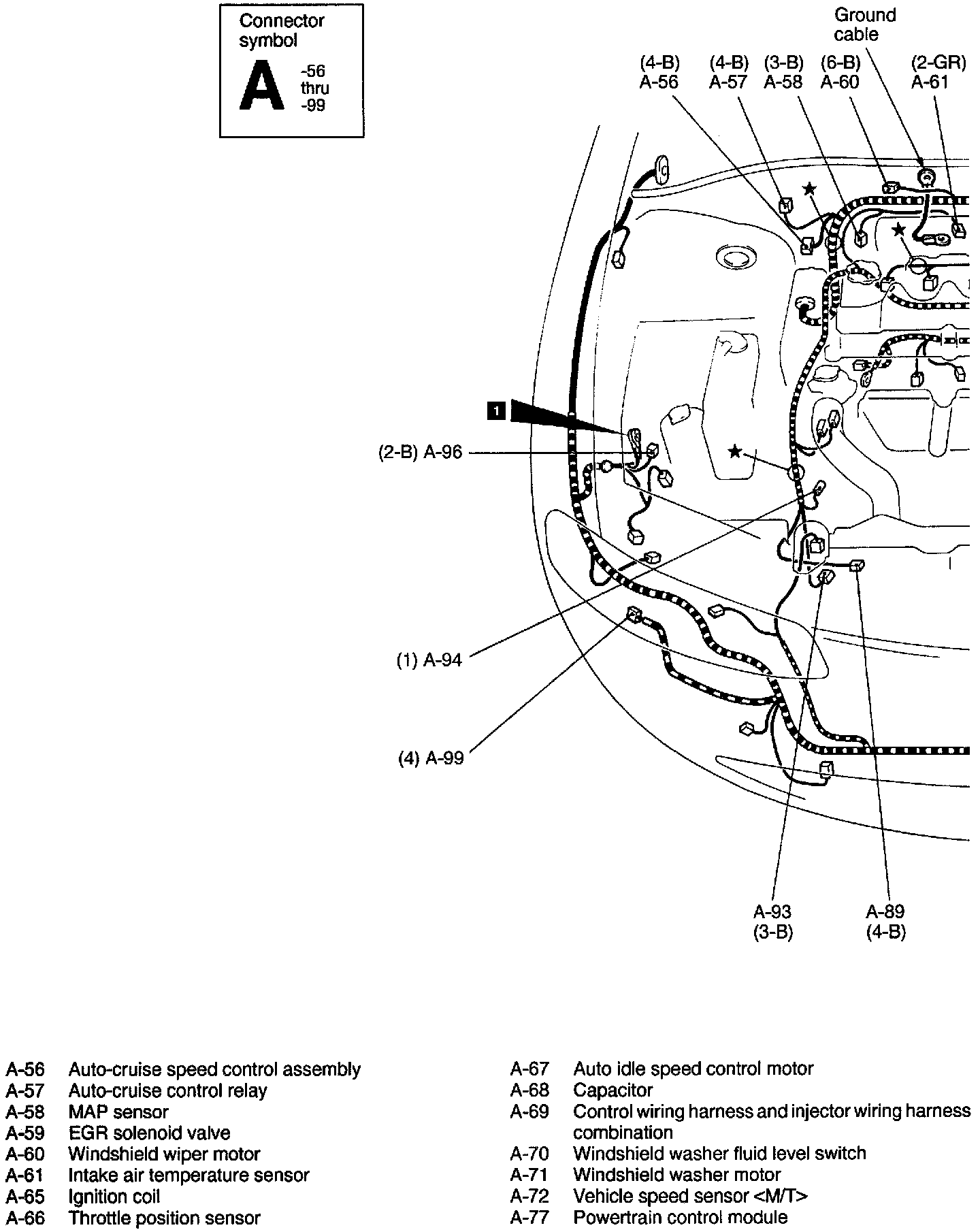 Connector symbol
A
-56
thru
-99

Ground cable

(4-B)
A-56

(4-B)
A-57

(3-B)
A-58

(6-B)
A-60

(2-GR)
A-61

1

(2-B) A-96

(1) A-94

(4) A-99

A-93
(3-B)

A-89
(4-B)

A-56 Auto-cruise speed control assembly
A-57 Auto-cruise control relay
A-58 MAP sensor
A-59 EGR solenoid valve
A-60 Windshield wiper motor
A-61 Intake air temperature sensor
A-65 Ignition coil
A-66 Throttle position sensor

A-67 Auto idle speed control motor
A-68 Capacitor
A-69 Control wiring harness and injector wiring harness combination
A-70 Windshield washer fluid level switch
A-71 Windshield washer motor
A-72 Vehicle speed sensor <M/T>
A-77 Powertrain control module