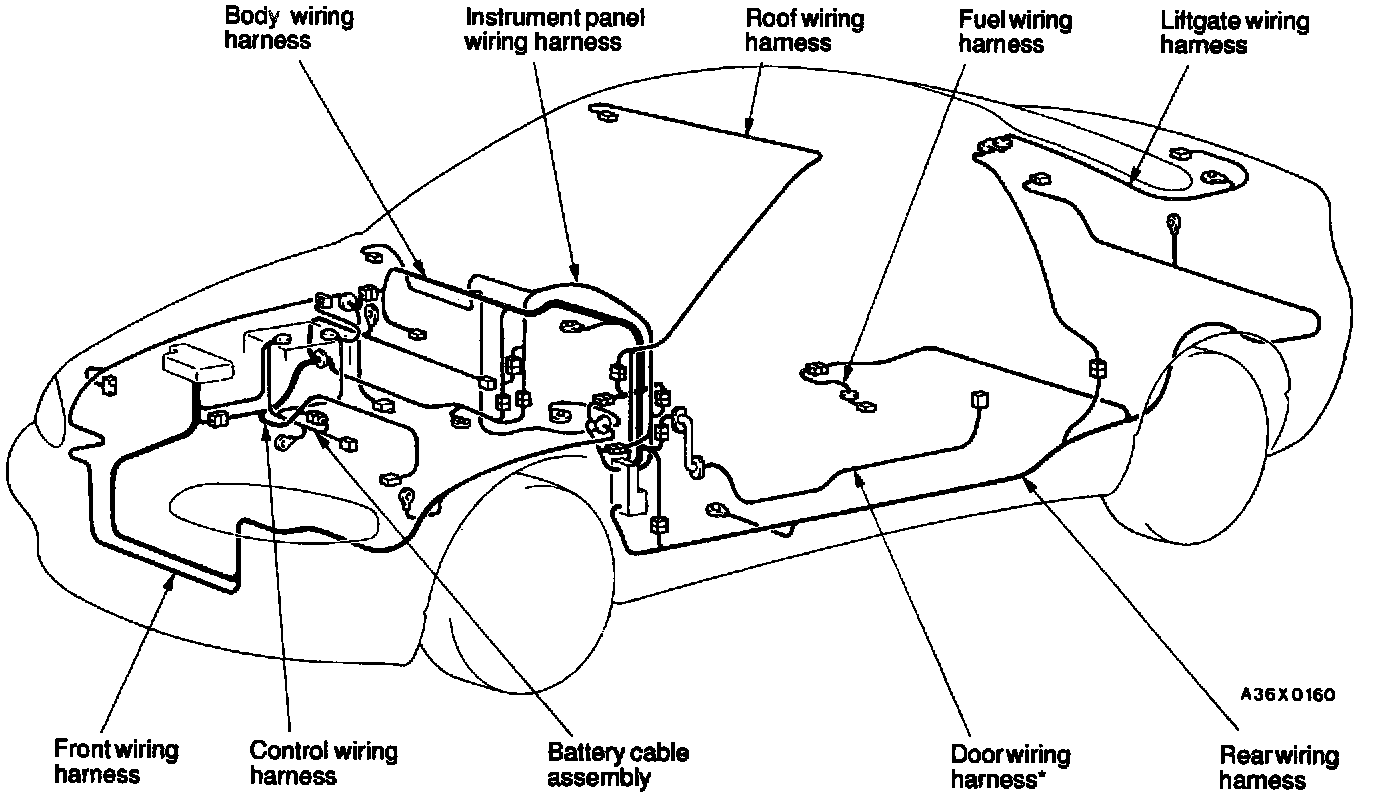 Body wiring harness

Instrument panel wiring harness

Roof wiring harness

Fuel wiring harness

Liftgate wiring harness

A36X0160

Front wiring harness

Control wiring harness

Battery cable assembly

Door wiring harness*

Rear wiring harness