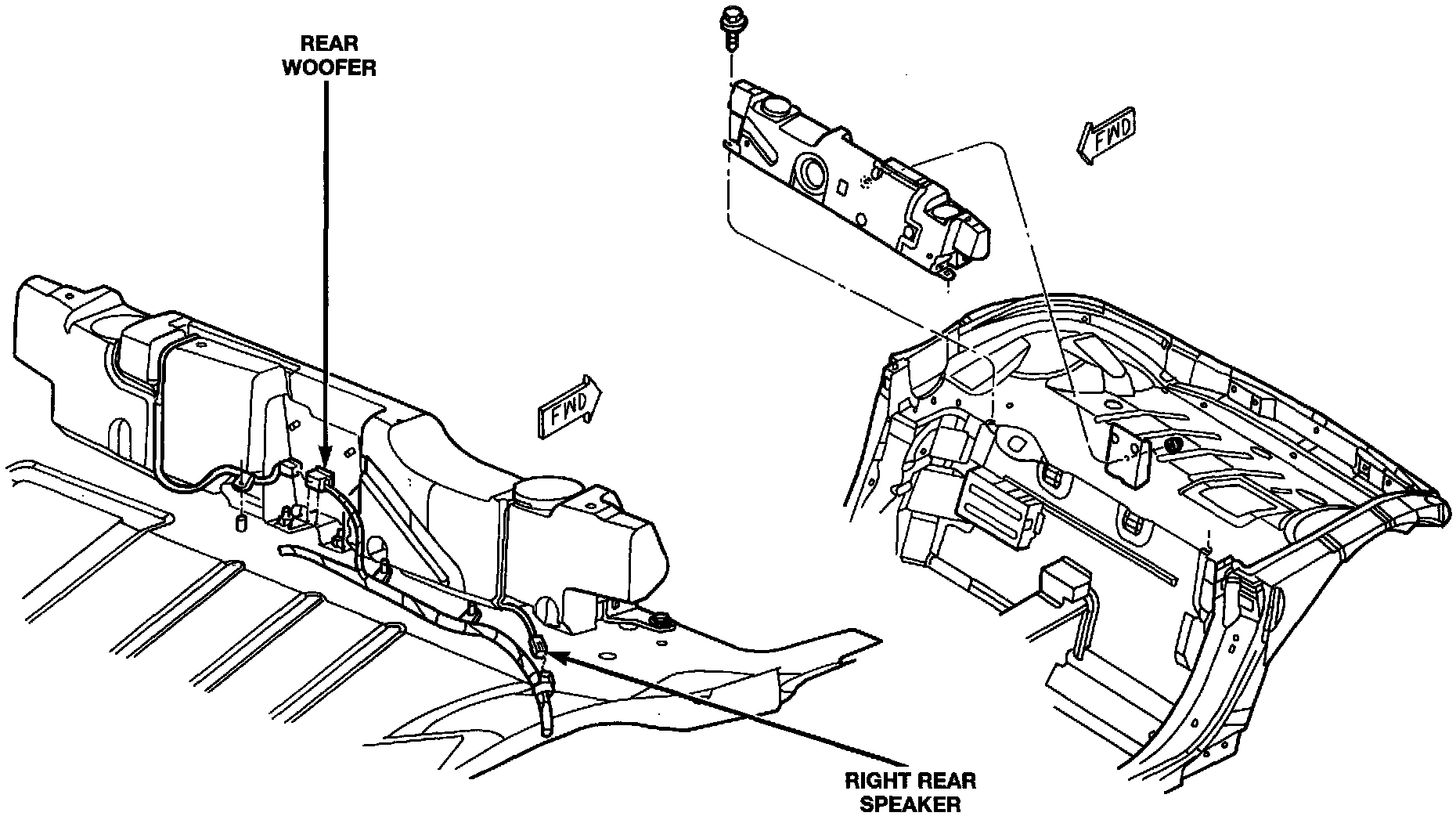 REAR WOOFER

FWD

FWD

RIGHT REAR SPEAKER