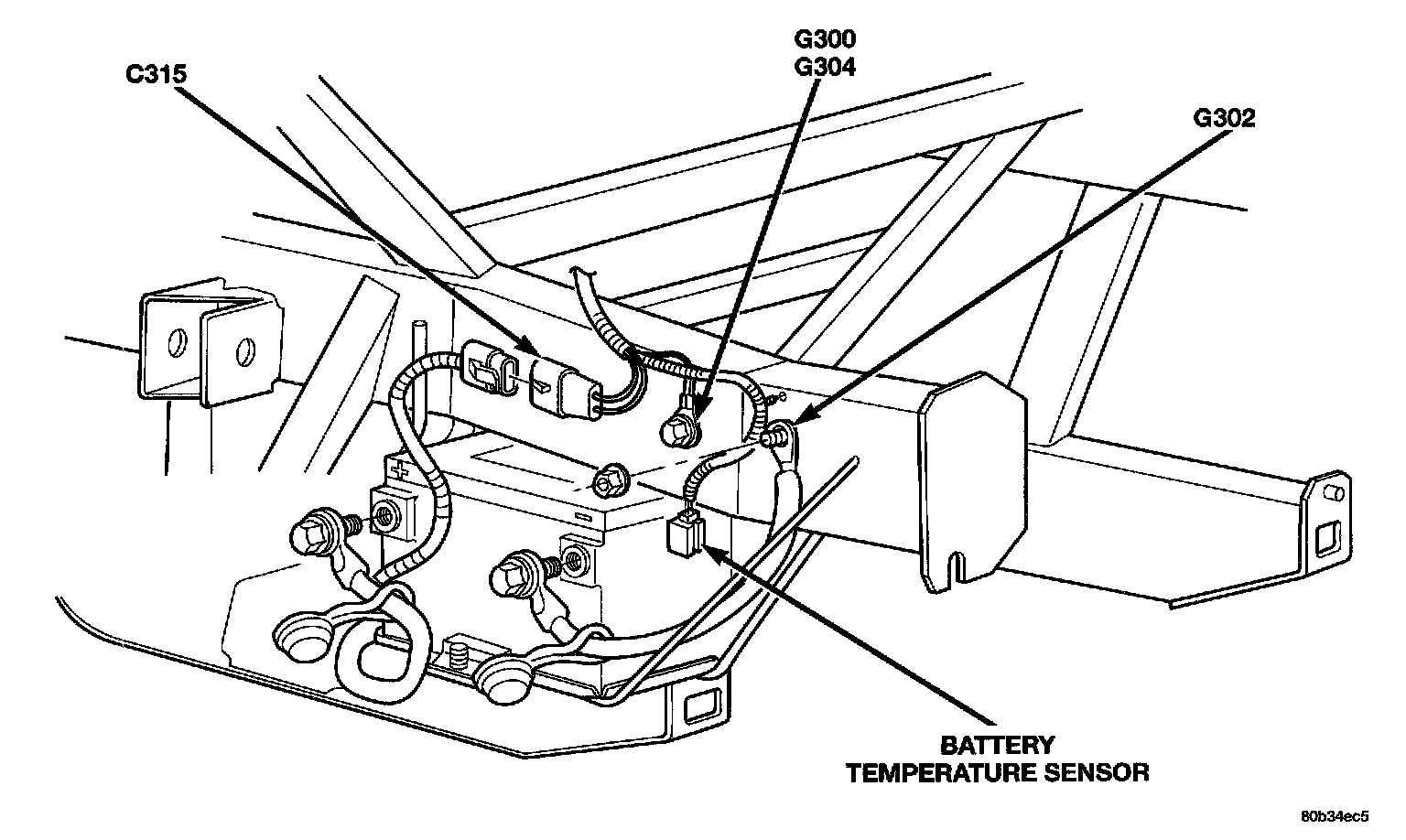 C315

G300
G304

G302

BATTERY
TEMPERATURE SENSOR

80b34ec5