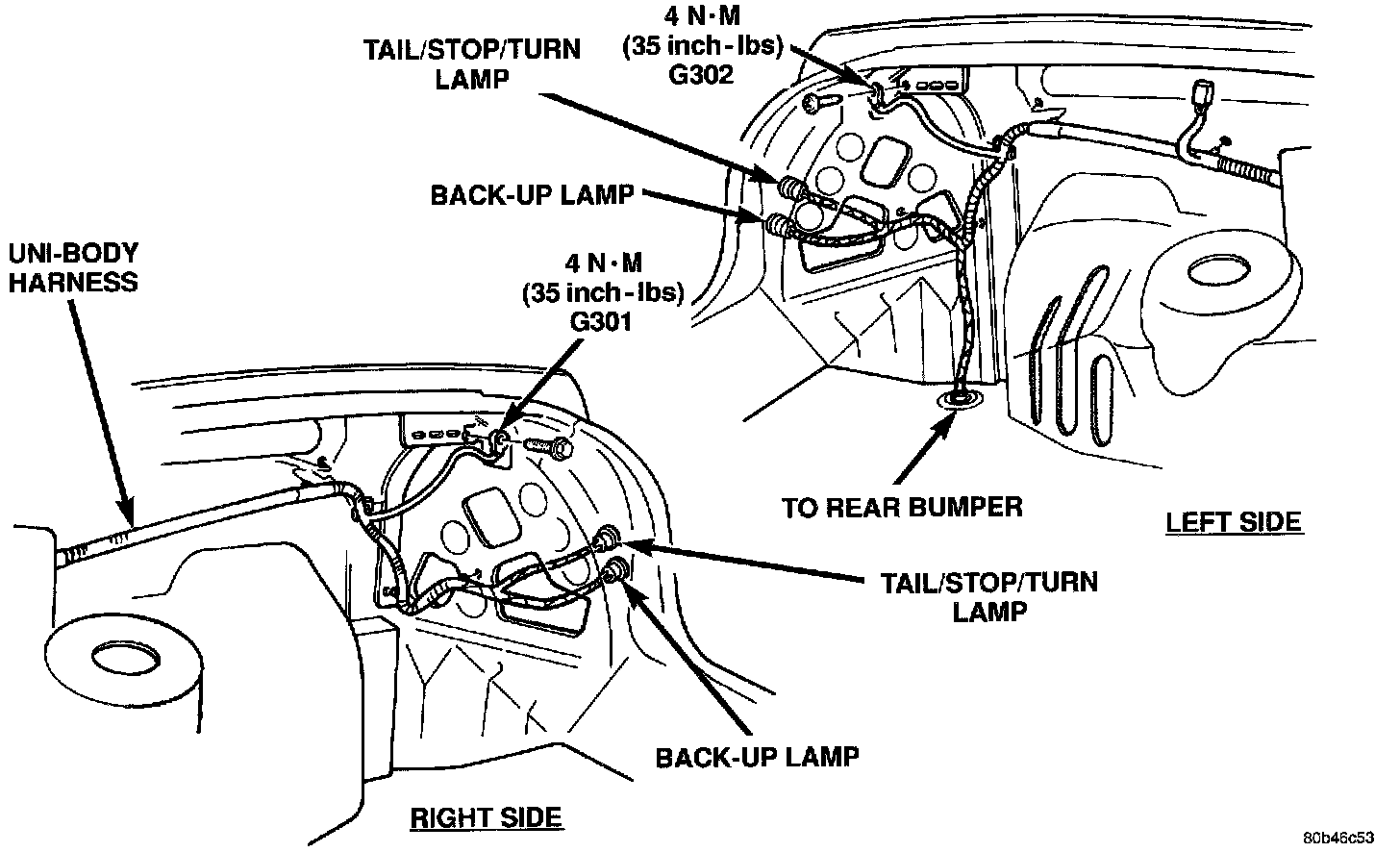 4 N·M
(35 inch-lbs)
G302

TAIL/STOP/TURN
LAMP

BACK-UP LAMP

UNI-BODY
HARNESS

4 N·M
(35 inch-lbs)
G301

TO REAR BUMPER

LEFT SIDE

TAIL/STOP/TURN
LAMP

BACK-UP LAMP

RIGHT SIDE

80b46c53