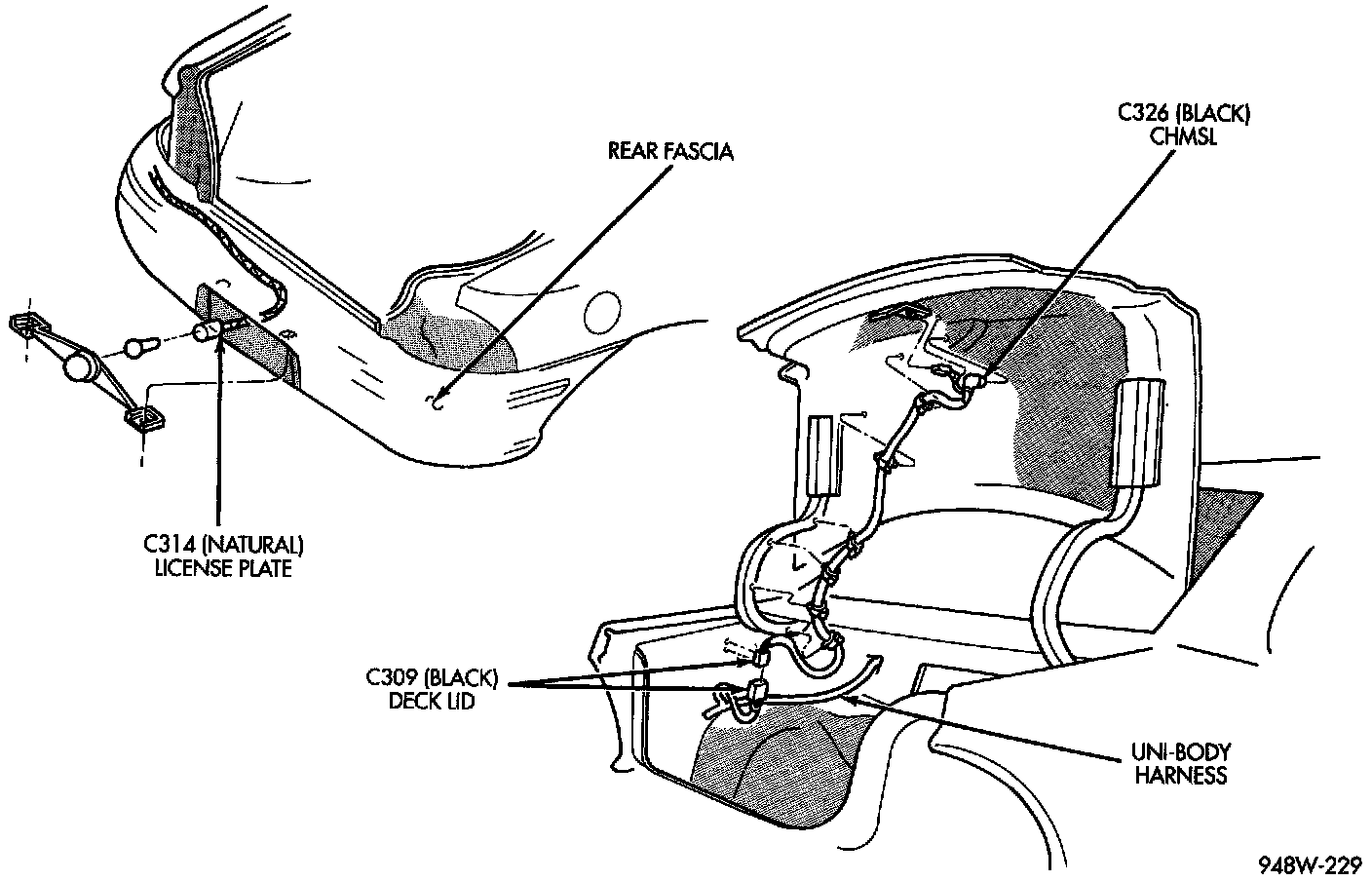 REAR FASCIA

C326 (BLACK)
CHMSL

C314 (NATURAL)
LICENSE PLATE

C309 (BLACK)
DECK LID

UNI-BODY
HARNESS

948W-229