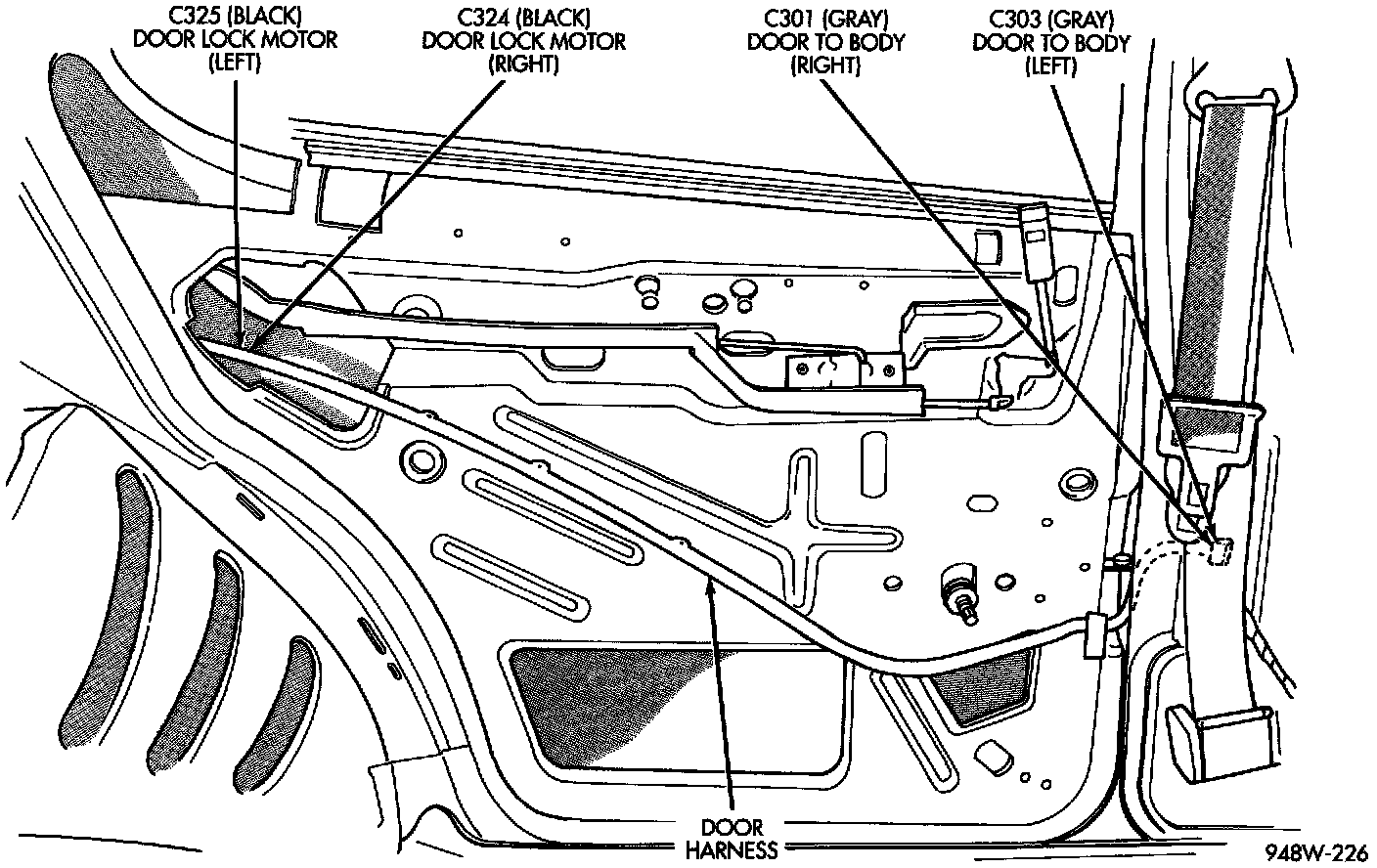 C325 (BLACK)
DOOR LOCK MOTOR
(LEFT)

C324 (BLACK)
DOOR LOCK MOTOR
(RIGHT)

C301 (GRAY)
DOOR TO BODY
(RIGHT)

C303 (GRAY)
DOOR TO BODY
(LEFT)

DOOR
HARNESS

948W-226