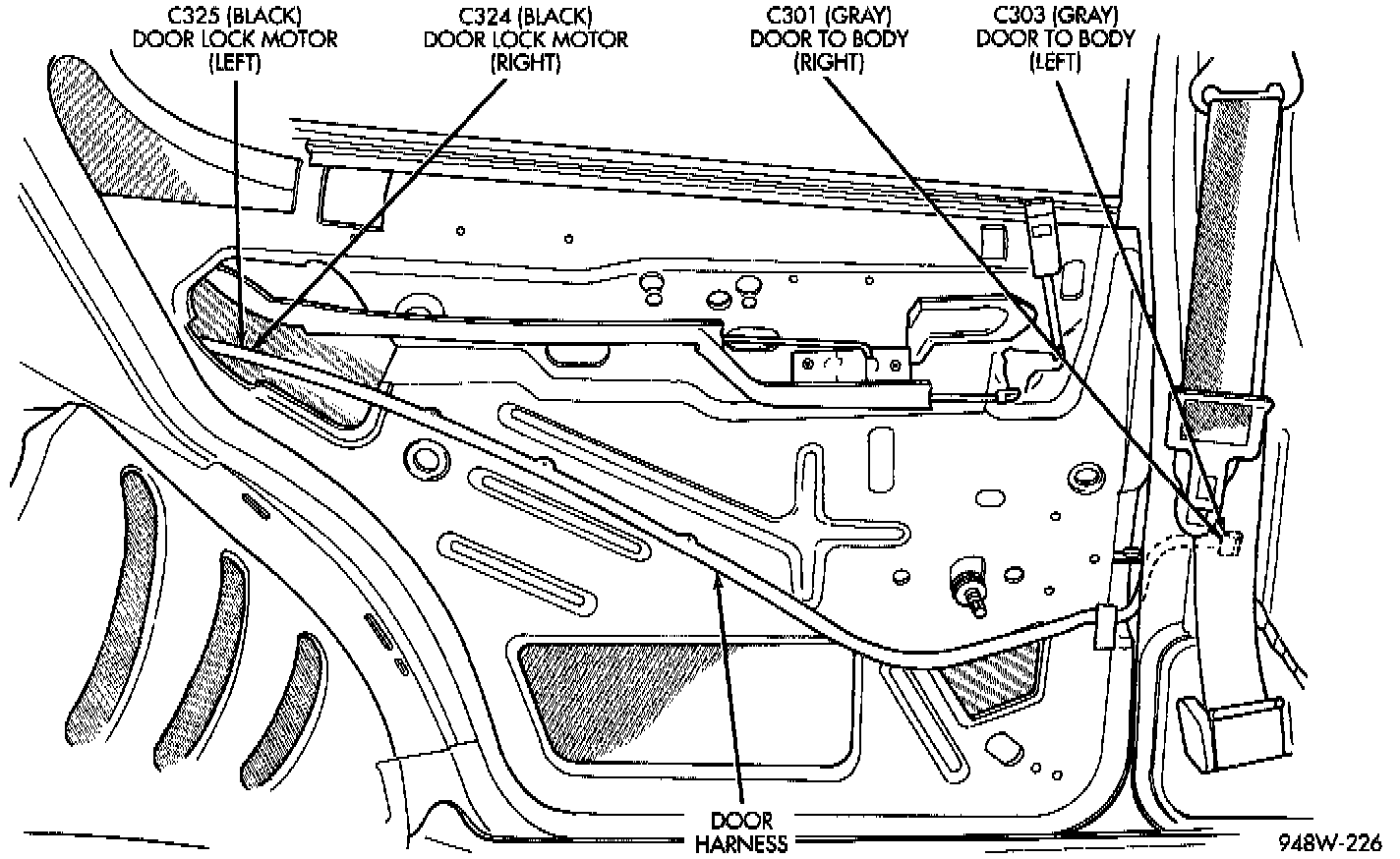 C325 (BLACK)
DOOR LOCK MOTOR
(LEFT)

C324 (BLACK)
DOOR LOCK MOTOR
(RIGHT)

C301 (GRAY)
DOOR TO BODY
(RIGHT)

C303 (GRAY)
DOOR TO BODY
(LEFT)

DOOR
HARNESS

948W-226