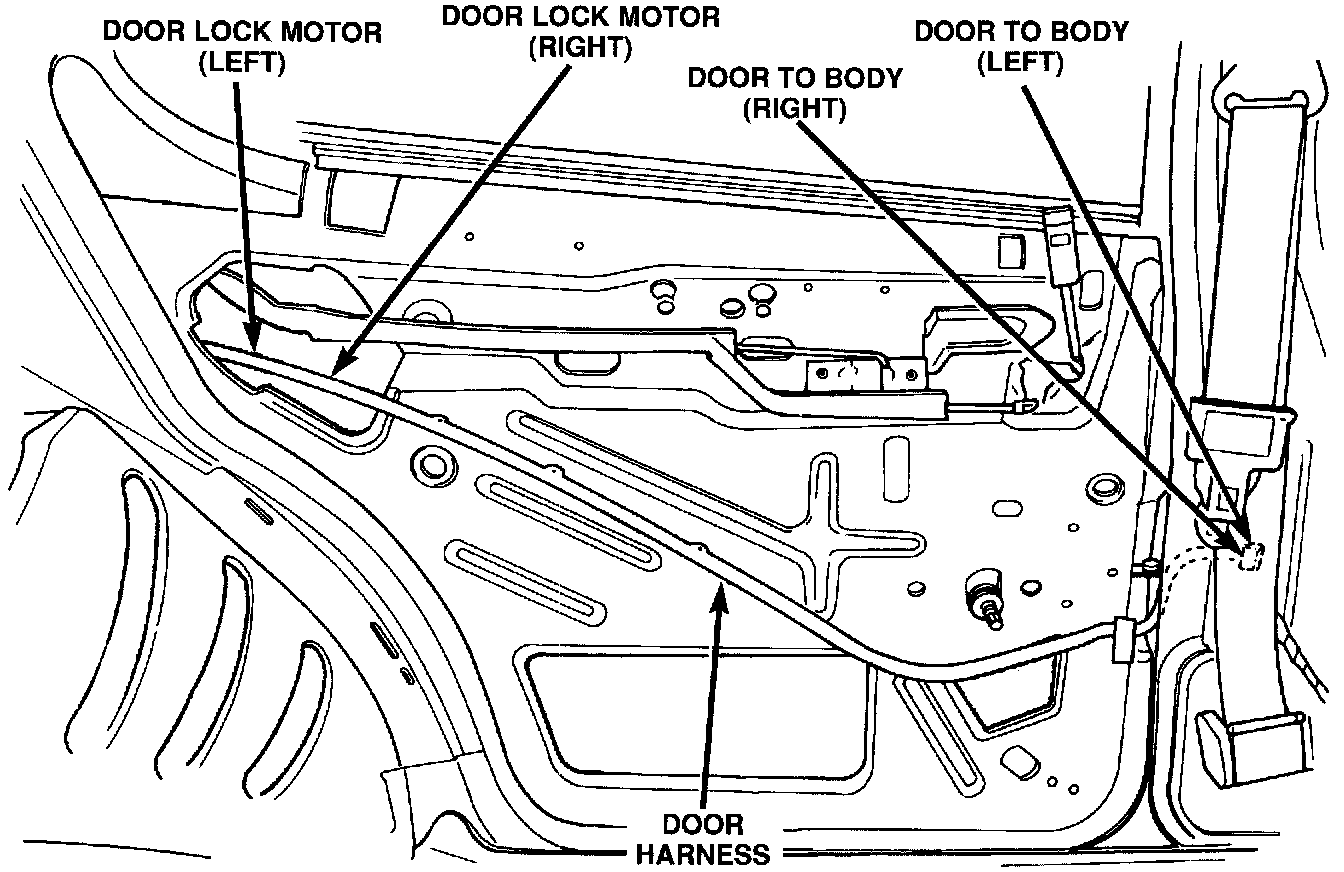 DOOR LOCK MOTOR (LEFT)

DOOR LOCK MOTOR (RIGHT)

DOOR TO BODY (RIGHT)

DOOR TO BODY (LEFT)

DOOR HARNESS