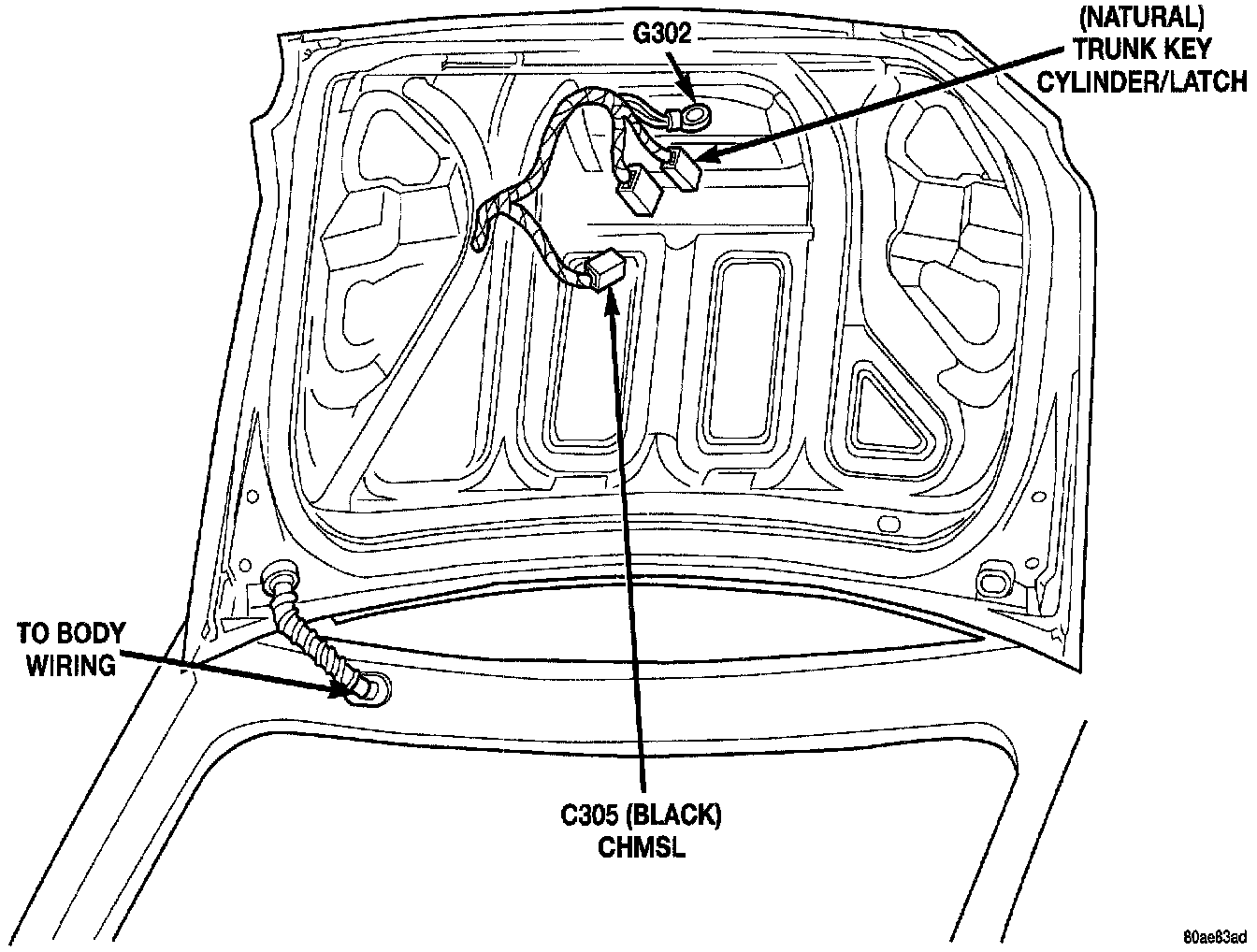 G302

(NATURAL) TRUNK KEY CYLINDER/LATCH

TO BODY WIRING

C305 (BLACK) CHMSL

80ae83ad