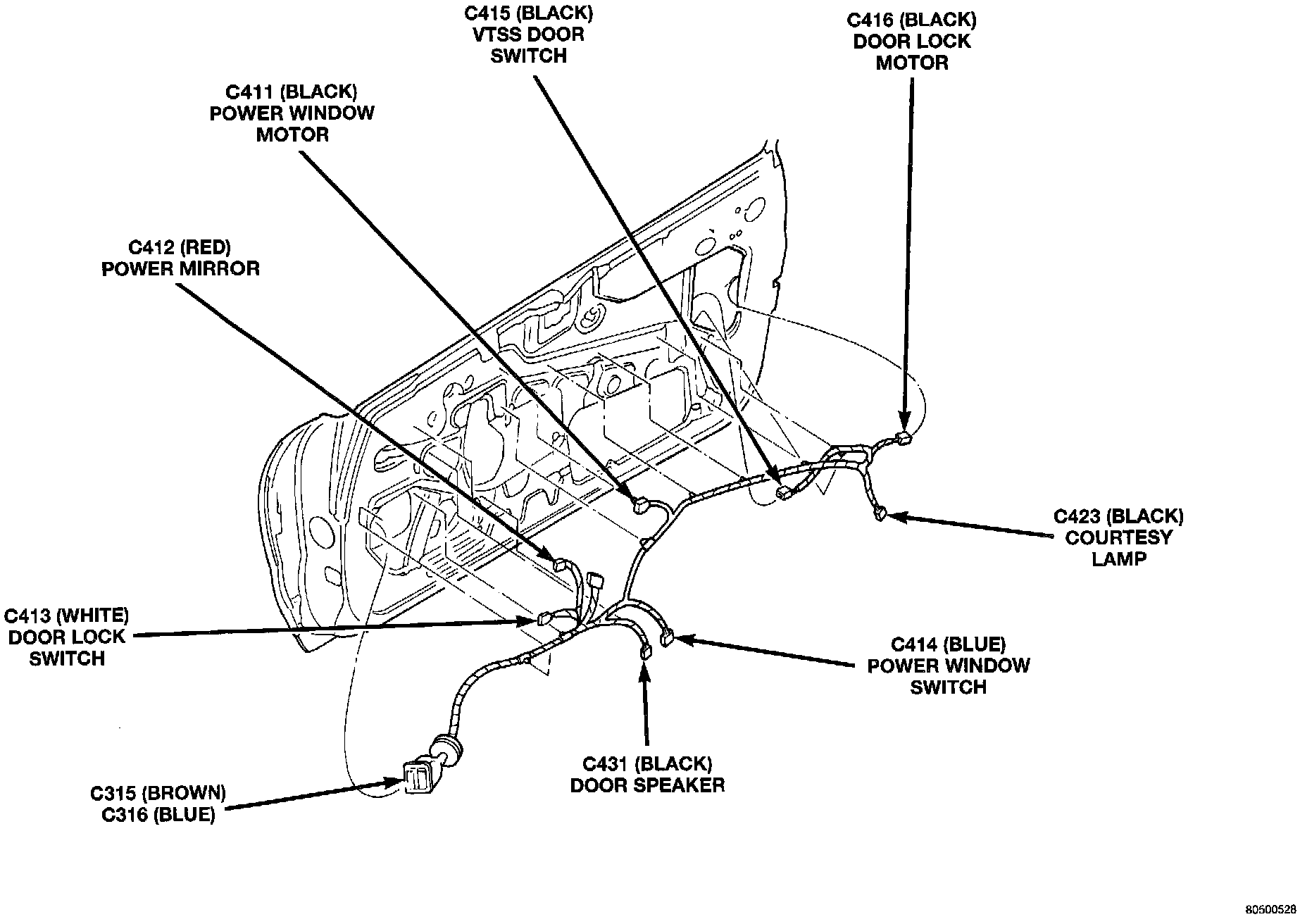 C415 (BLACK)
VTSS DOOR
SWITCH

C416 (BLACK)
DOOR LOCK
MOTOR

C411 (BLACK)
POWER WINDOW
MOTOR

C412 (RED)
POWER MIRROR

C423 (BLACK)
COURTESY
LAMP

C413 (WHITE)
DOOR LOCK
SWITCH

C414 (BLUE)
POWER WINDOW
SWITCH

C431 (BLACK)
DOOR SPEAKER

C315 (BROWN)
C316 (BLUE)

80500528