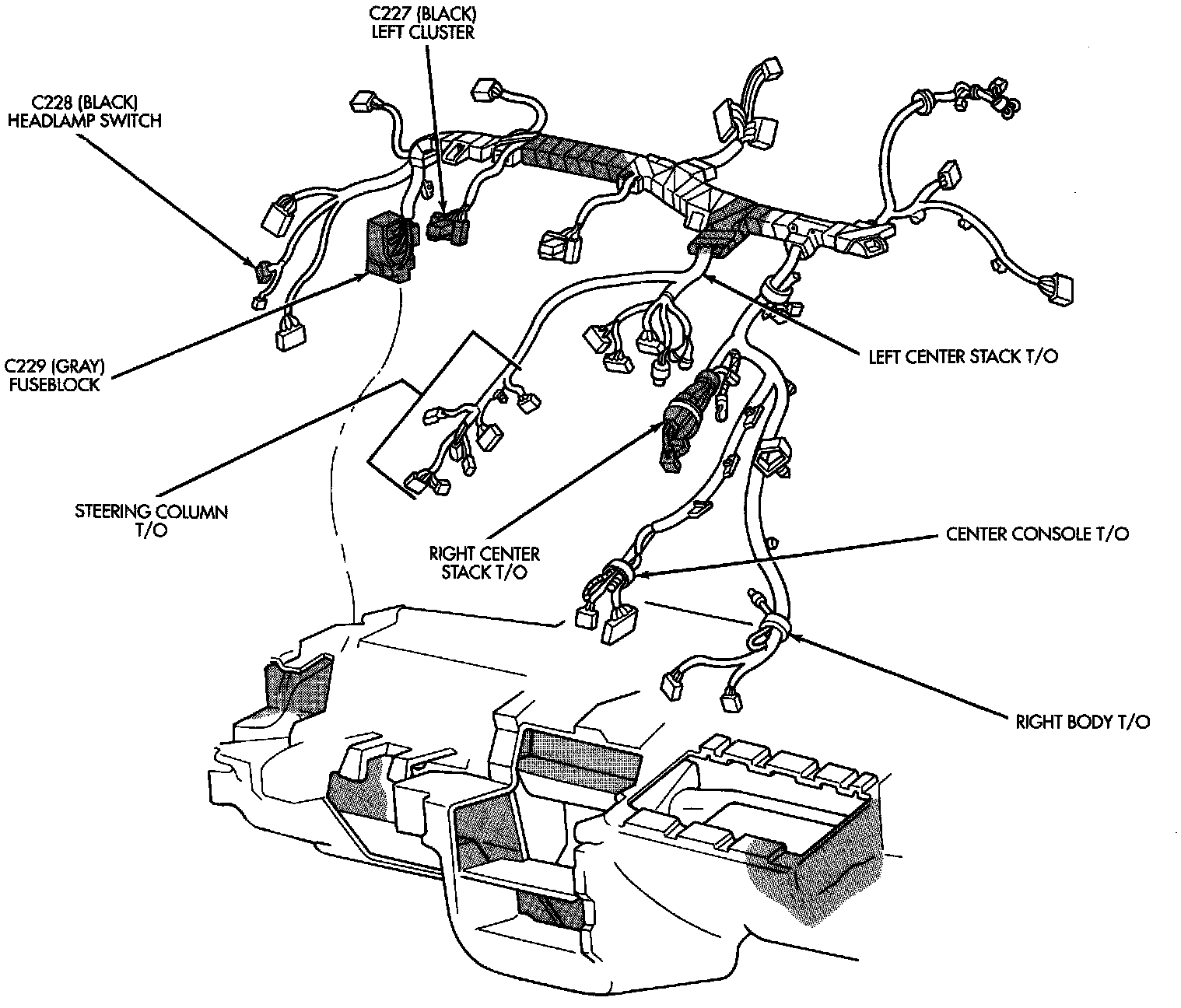 C227 (BLACK)
LEFT CLUSTER

C228 (BLACK)
HEADLAMP SWITCH

C229 (GRAY)
FUSEBLOCK

LEFT CENTER STACK T/O

STEERING COLUMN
T/O

RIGHT CENTER
STACK T/O

CENTER CONSOLE T/O

RIGHT BODY T/O