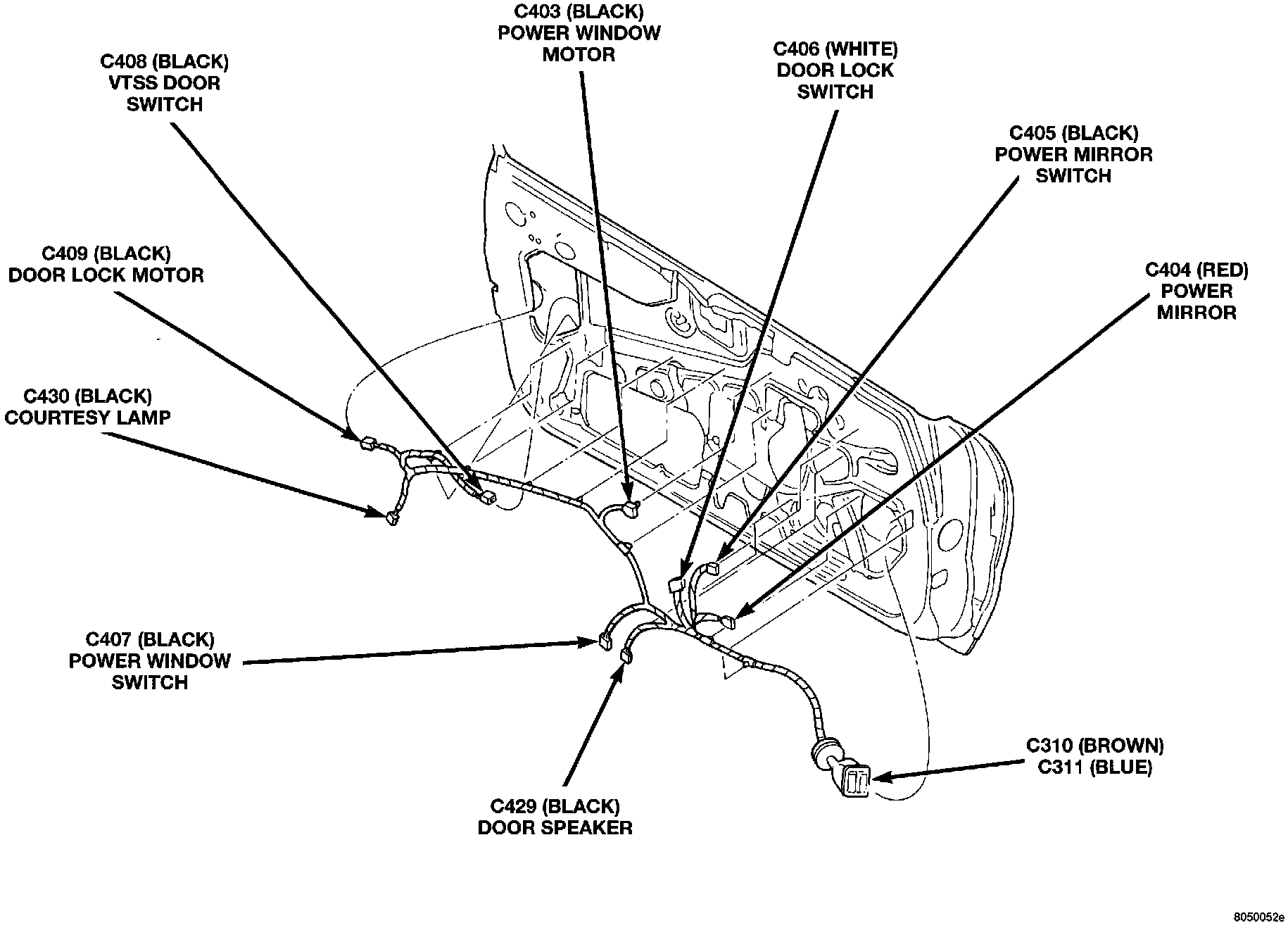 C403 (BLACK)
POWER WINDOW
MOTOR

C408 (BLACK)
VTSS DOOR
SWITCH

C406 (WHITE)
DOOR LOCK
SWITCH

C405 (BLACK)
POWER MIRROR
SWITCH

C409 (BLACK)
DOOR LOCK MOTOR

C404 (RED)
POWER
MIRROR

C430 (BLACK)
COURTESY LAMP

C407 (BLACK)
POWER WINDOW
SWITCH

C310 (BROWN)
C311 (BLUE)

C429 (BLACK)
DOOR SPEAKER

8050052e