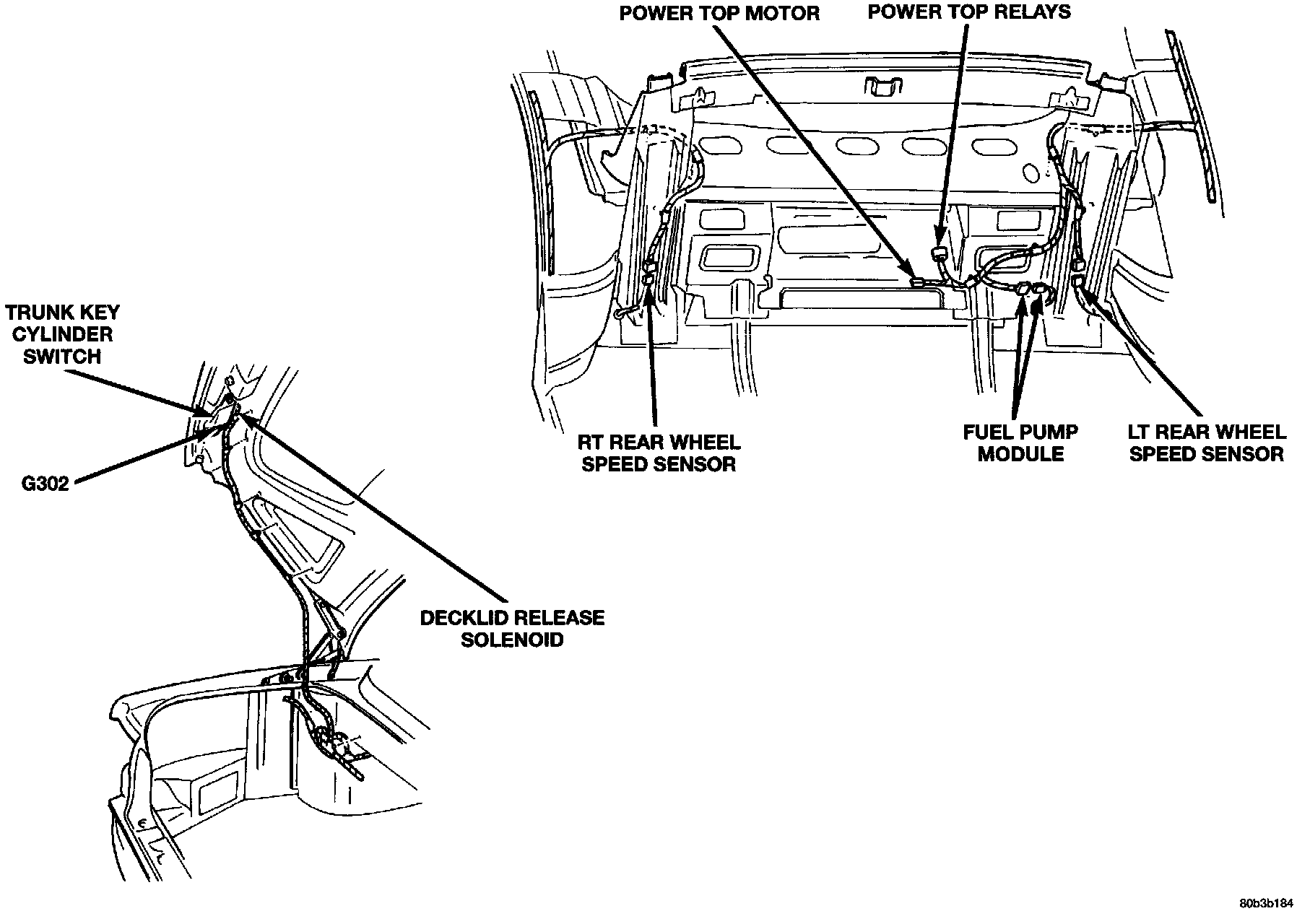 POWER TOP MOTOR

POWER TOP RELAYS

TRUNK KEY CYLINDER SWITCH

G302

RT REAR WHEEL SPEED SENSOR

FUEL PUMP MODULE

LT REAR WHEEL SPEED SENSOR

DECKLID RELEASE SOLENOID

80b3b184