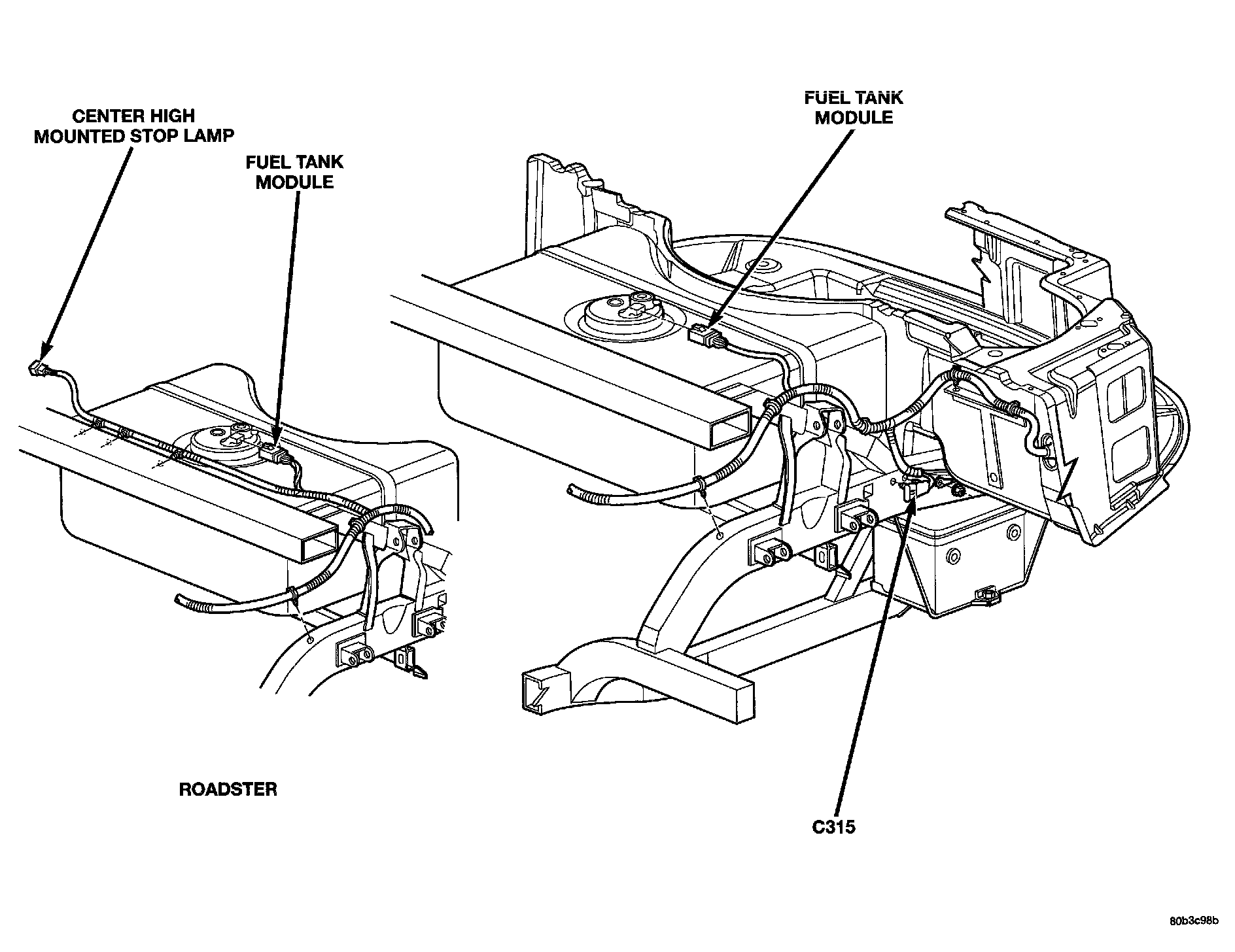 CENTER HIGH MOUNTED STOP LAMP

FUEL TANK MODULE

FUEL TANK MODULE

ROADSTER

C315

80b3c98b