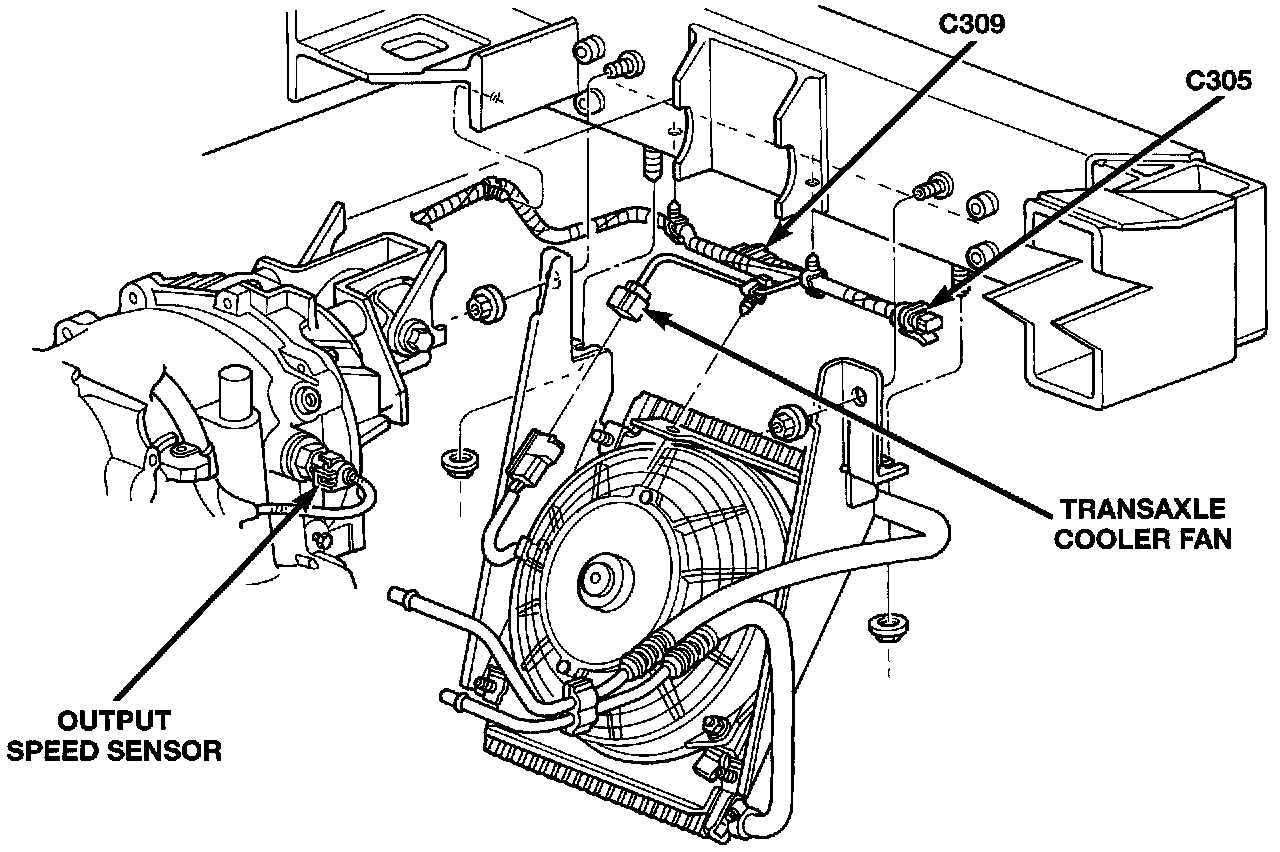 C309

C305

TRANSAXLE COOLER FAN

OUTPUT SPEED SENSOR