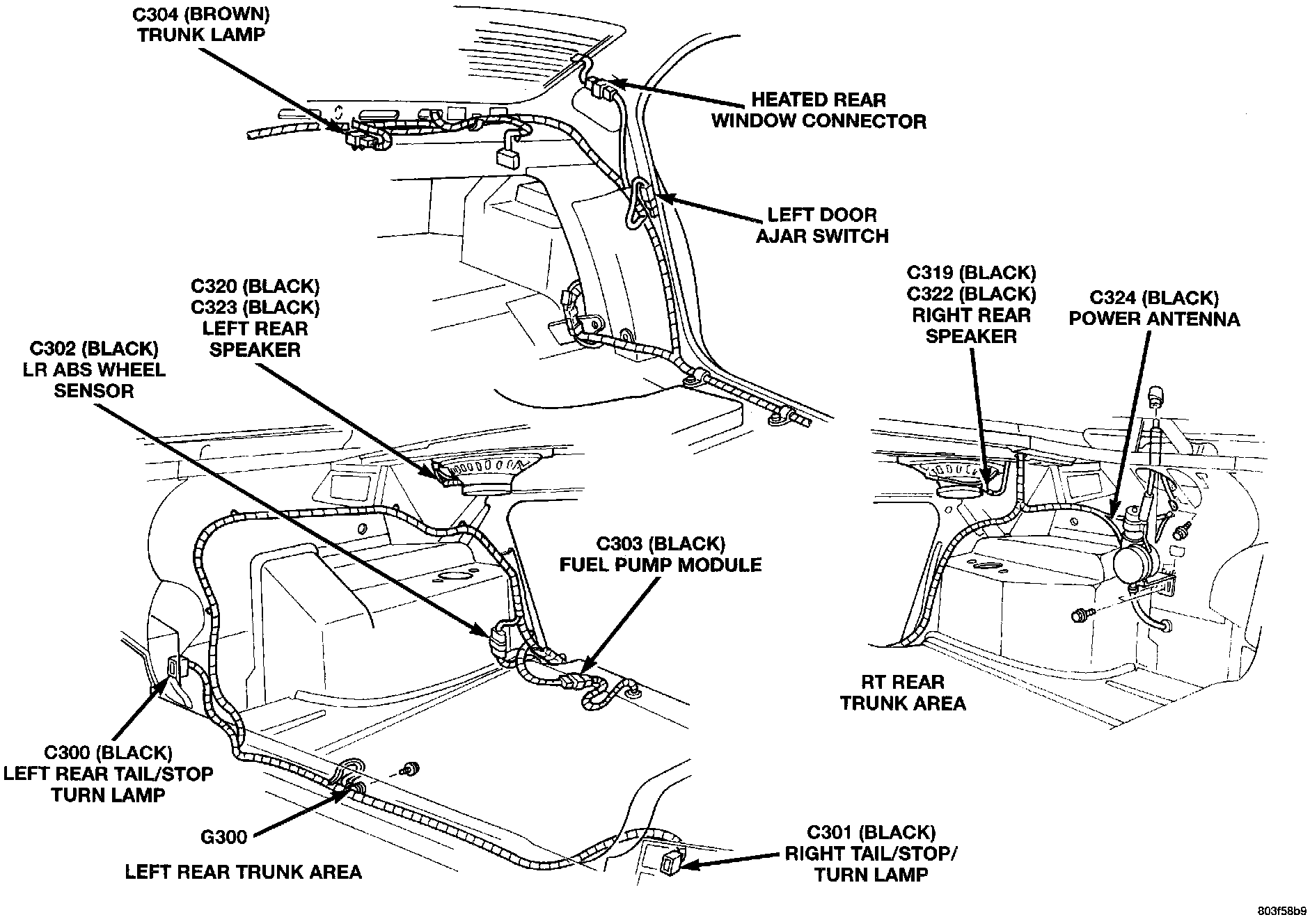 C304 (BROWN)
TRUNK LAMP

HEATED REAR
WINDOW CONNECTOR

LEFT DOOR
AJAR SWITCH

C320 (BLACK)
C323 (BLACK)
LEFT REAR
SPEAKER

C302 (BLACK)
LR ABS WHEEL
SENSOR

C319 (BLACK)
C322 (BLACK)
RIGHT REAR
SPEAKER

C324 (BLACK)
POWER ANTENNA

C303 (BLACK)
FUEL PUMP MODULE

RT REAR
TRUNK AREA

C300 (BLACK)
LEFT REAR TAIL/STOP
TURN LAMP

G300

LEFT REAR TRUNK AREA

C301 (BLACK)
RIGHT TAIL/STOP/
TURN LAMP

803f58b9