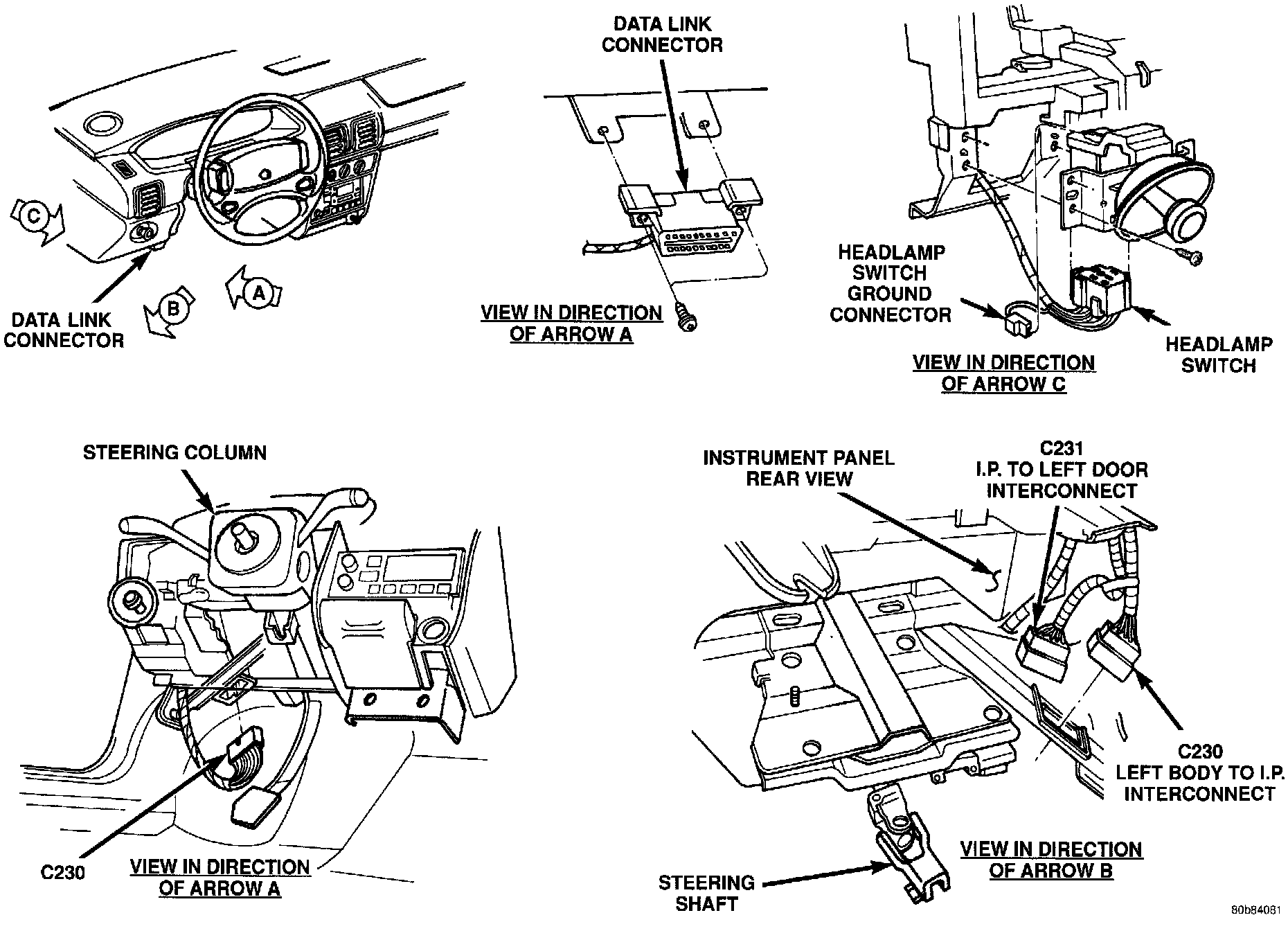 C

B

A

DATA LINK CONNECTOR

DATA LINK CONNECTOR

VIEW IN DIRECTION OF ARROW A

HEADLAMP SWITCH GROUND CONNECTOR

HEADLAMP SWITCH

VIEW IN DIRECTION OF ARROW C

STEERING COLUMN

C230

VIEW IN DIRECTION OF ARROW A

INSTRUMENT PANEL REAR VIEW

C231
I.P. TO LEFT DOOR INTERCONNECT

C230
LEFT BODY TO I.P. INTERCONNECT

STEERING SHAFT

VIEW IN DIRECTION OF ARROW B

80b84081