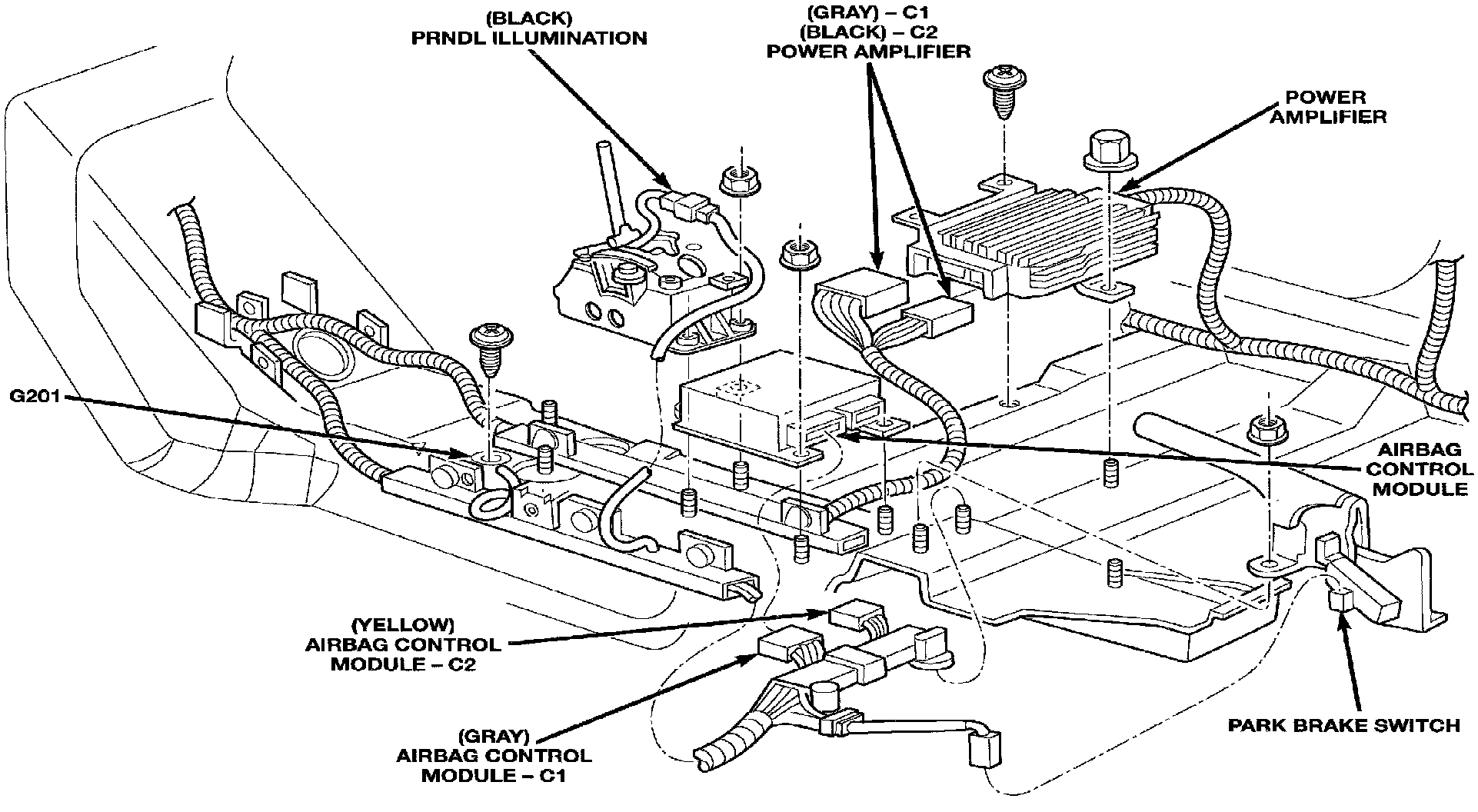 (BLACK)
PRNDL ILLUMINATION

(GRAY) – C1
(BLACK) – C2
POWER AMPLIFIER

POWER
AMPLIFIER

G201

AIRBAG
CONTROL
MODULE

(YELLOW)
AIRBAG CONTROL
MODULE – C2

(GRAY)
AIRBAG CONTROL
MODULE – C1

PARK BRAKE SWITCH