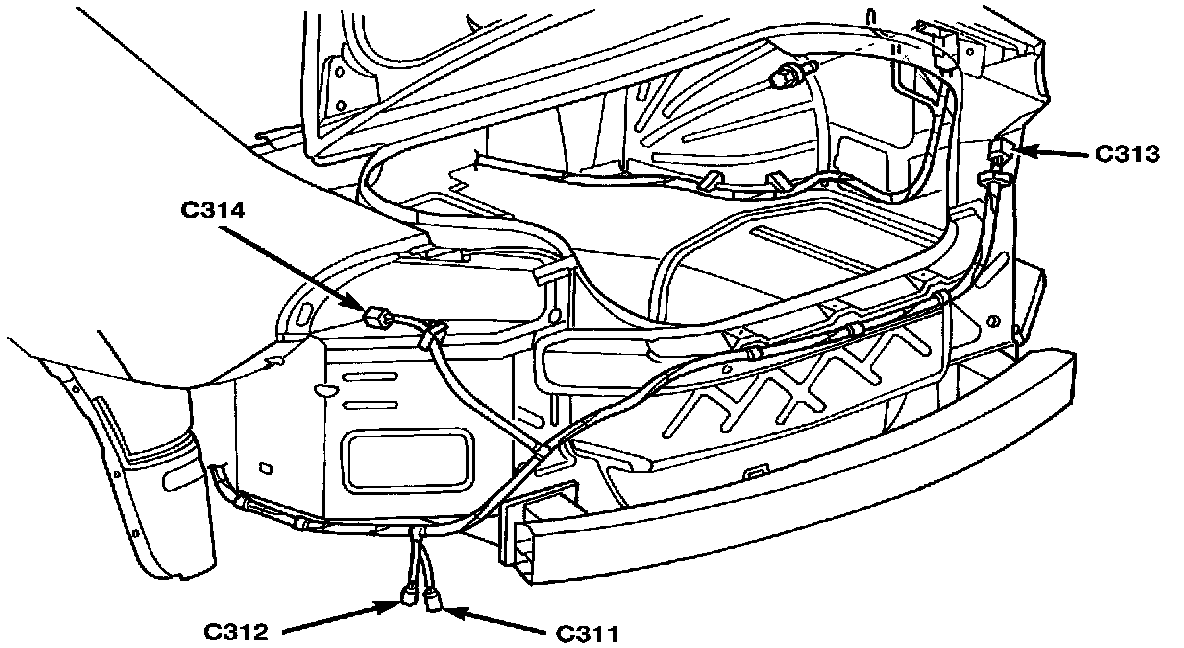 C313

C314

C312

C311