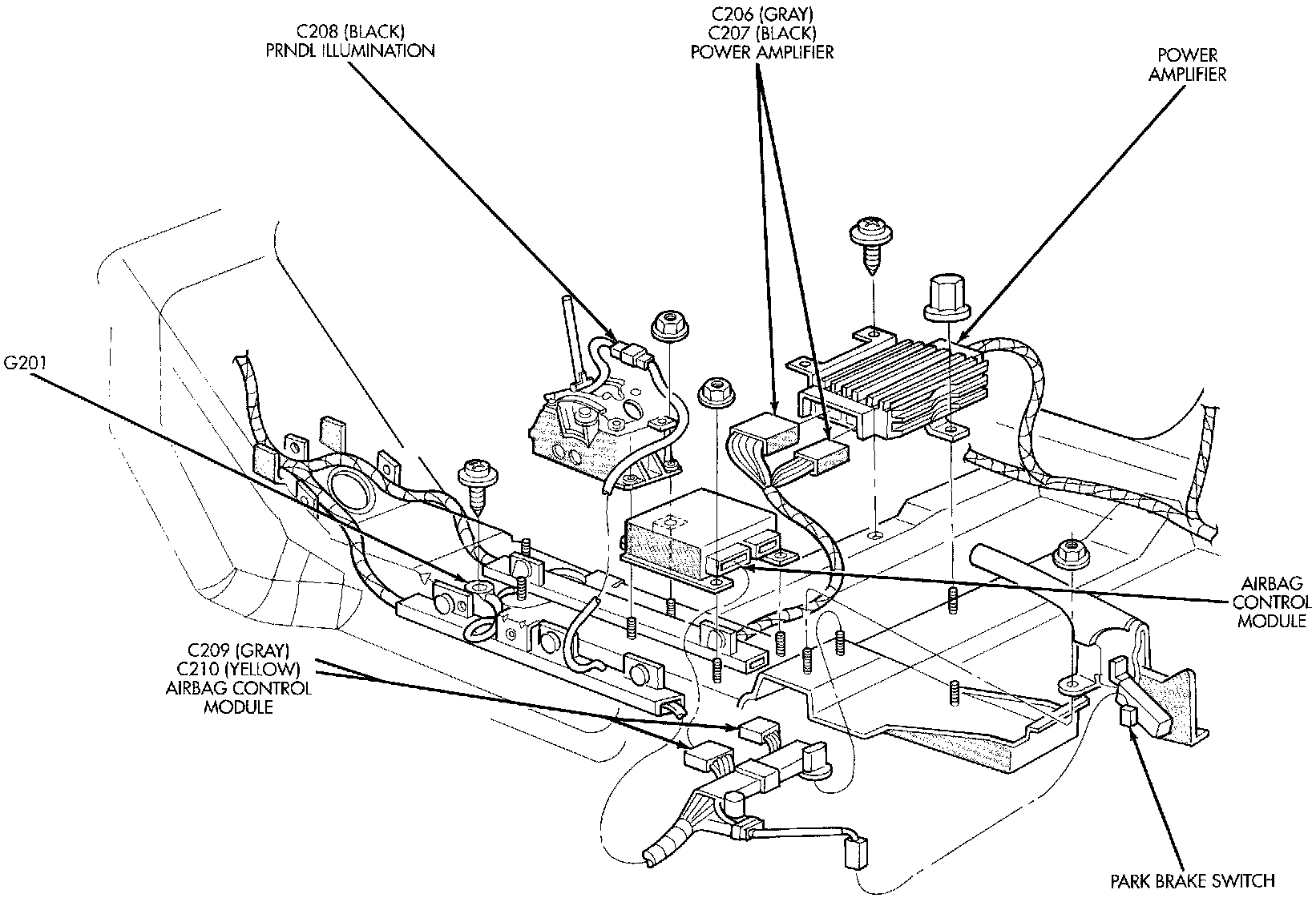 C208 (BLACK)
PRNDL ILLUMINATION

C206 (GRAY)
C207 (BLACK)
POWER AMPLIFIER

POWER
AMPLIFIER

G201

AIRBAG
CONTROL
MODULE

C209 (GRAY)
C210 (YELLOW)
AIRBAG CONTROL
MODULE

PARK BRAKE SWITCH