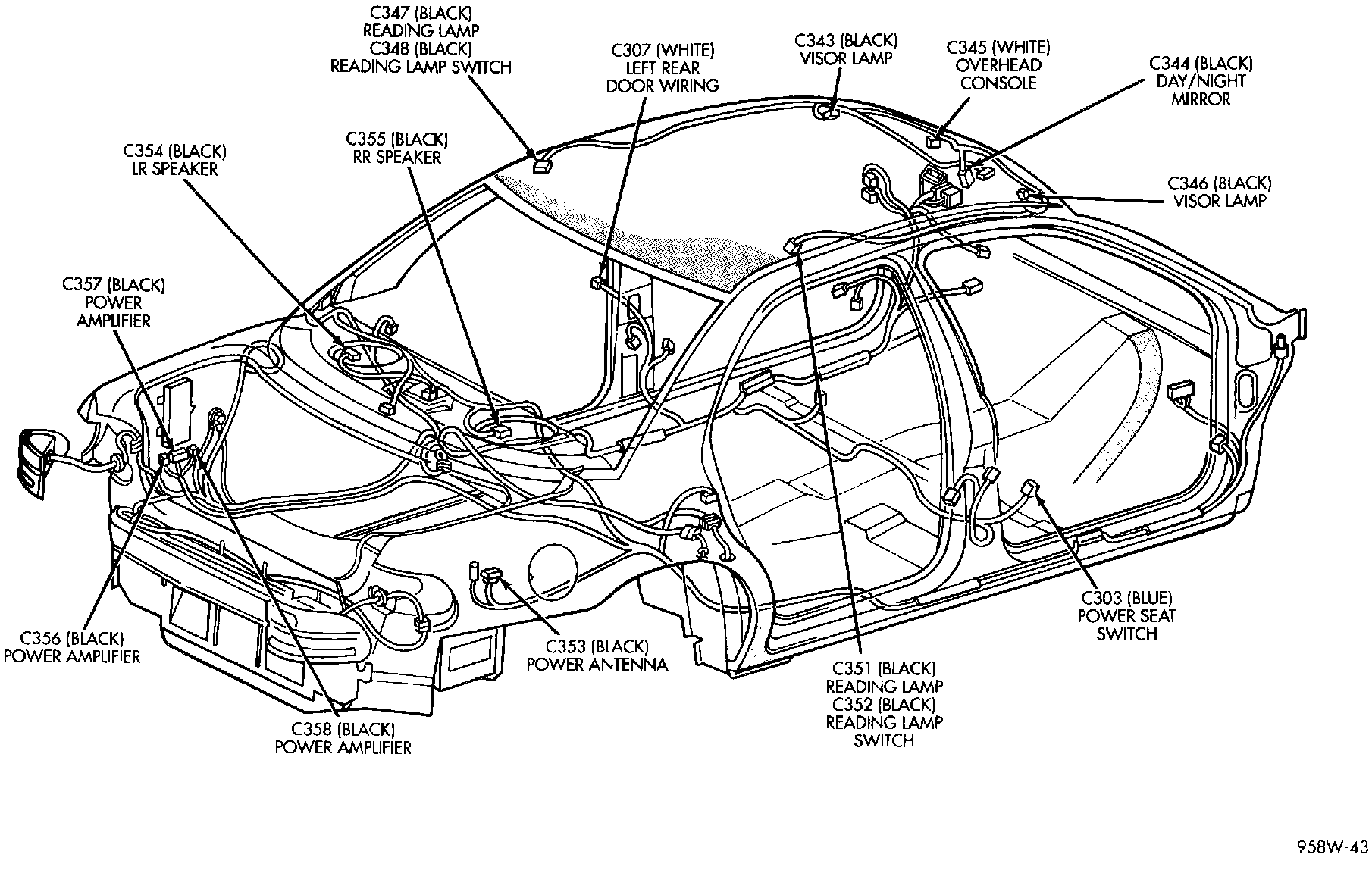 C347 (BLACK)
READING LAMP
C348 (BLACK)
READING LAMP SWITCH

C307 (WHITE)
LEFT REAR
DOOR WIRING

C343 (BLACK)
VISOR LAMP

C345 (WHITE)
OVERHEAD
CONSOLE

C344 (BLACK)
DAY/NIGHT
MIRROR

C354 (BLACK)
LR SPEAKER

C355 (BLACK)
RR SPEAKER

C346 (BLACK)
VISOR LAMP

C357 (BLACK)
POWER
AMPLIFIER

C356 (BLACK)
POWER AMPLIFIER

C353 (BLACK)
POWER ANTENNA

C303 (BLUE)
POWER SEAT
SWITCH

C351 (BLACK)
READING LAMP
C352 (BLACK)
READING LAMP
SWITCH

C358 (BLACK)
POWER AMPLIFIER

958W-43