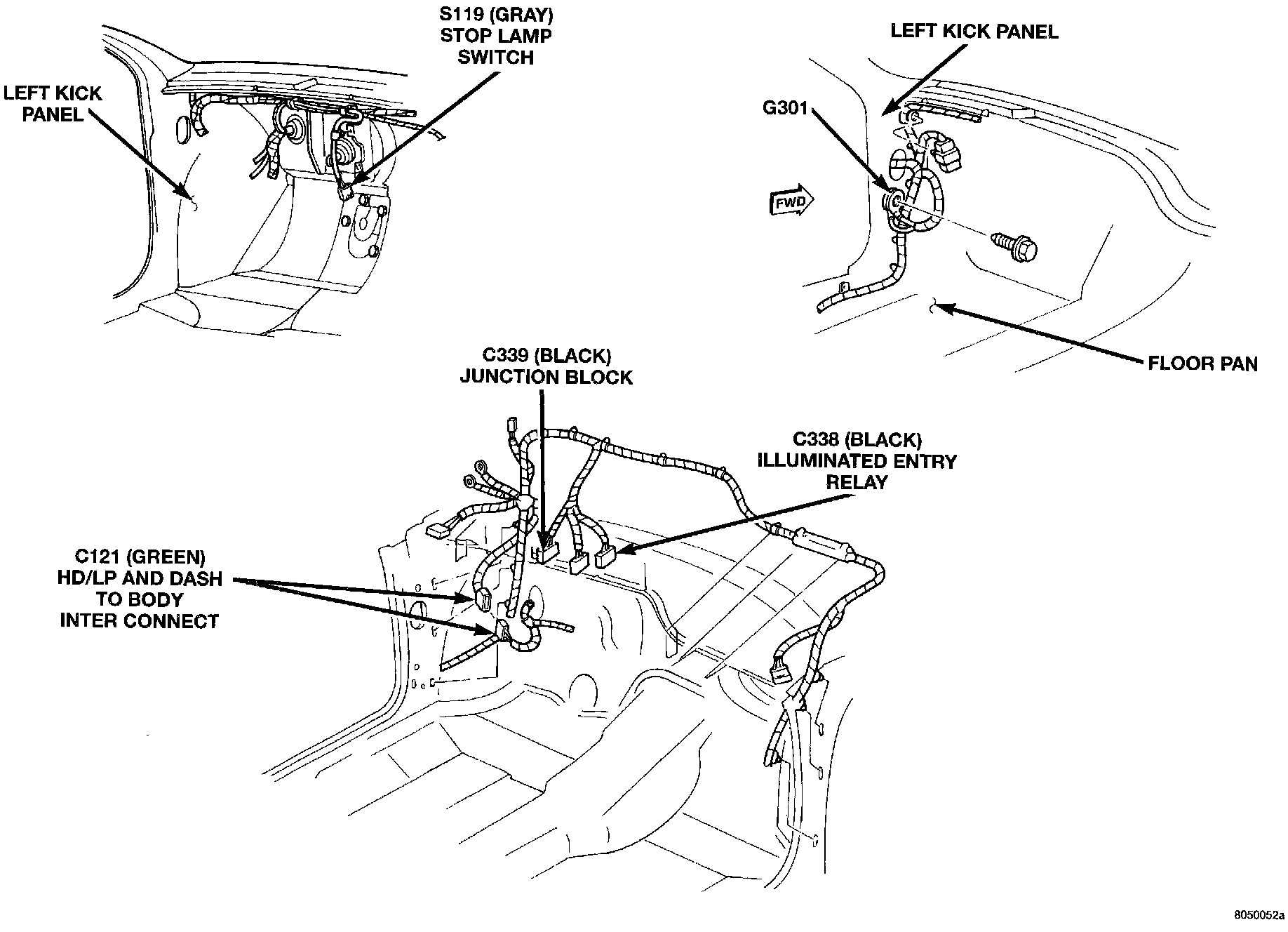 S119 (GRAY)
STOP LAMP
SWITCH

LEFT KICK
PANEL

LEFT KICK PANEL

G301

FWD

FLOOR PAN

C339 (BLACK)
JUNCTION BLOCK

C338 (BLACK)
ILLUMINATED ENTRY
RELAY

C121 (GREEN)
HD/LP AND DASH
TO BODY
INTER CONNECT

8050052a