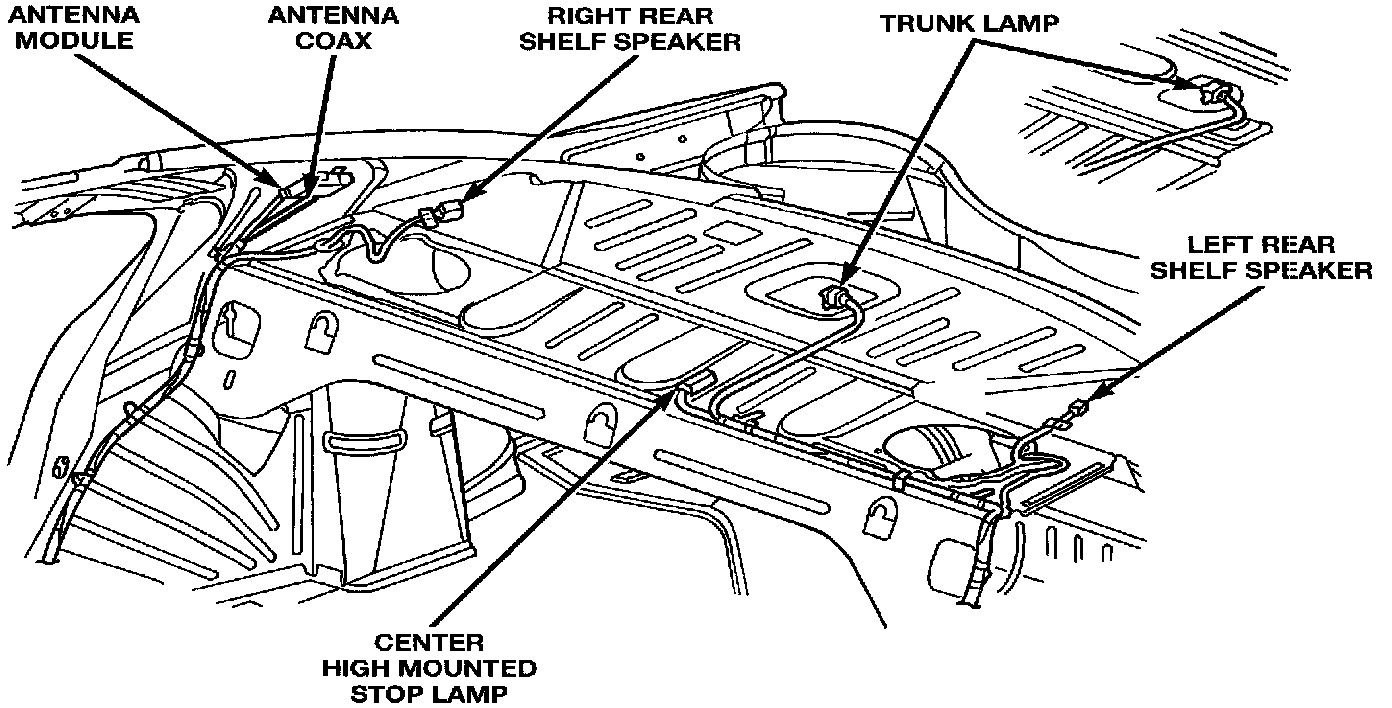 ANTENNA MODULE

ANTENNA COAX

RIGHT REAR SHELF SPEAKER

TRUNK LAMP

LEFT REAR SHELF SPEAKER

CENTER HIGH MOUNTED STOP LAMP