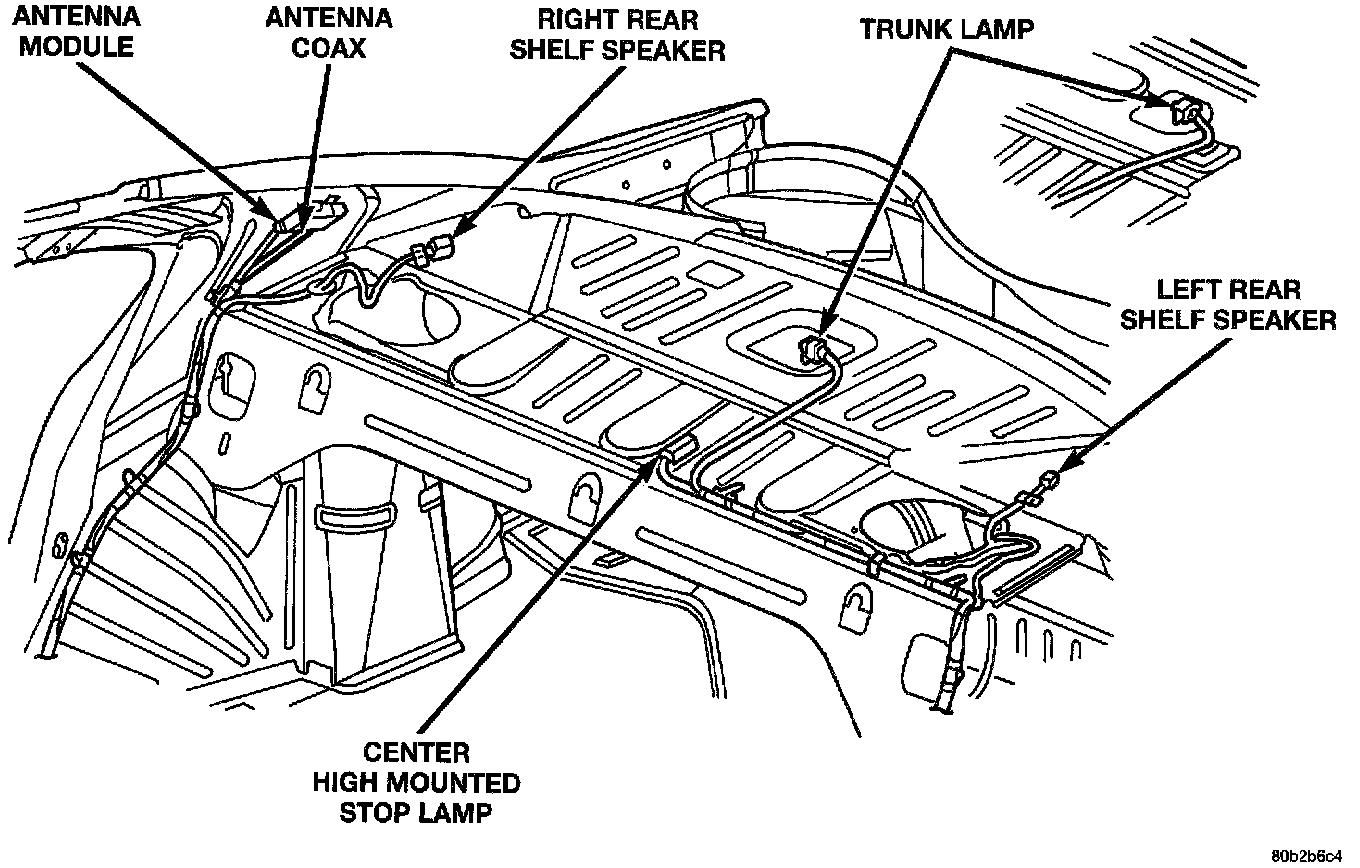 ANTENNA MODULE

ANTENNA COAX

RIGHT REAR SHELF SPEAKER

TRUNK LAMP

LEFT REAR SHELF SPEAKER

CENTER HIGH MOUNTED STOP LAMP

80b2b6c4