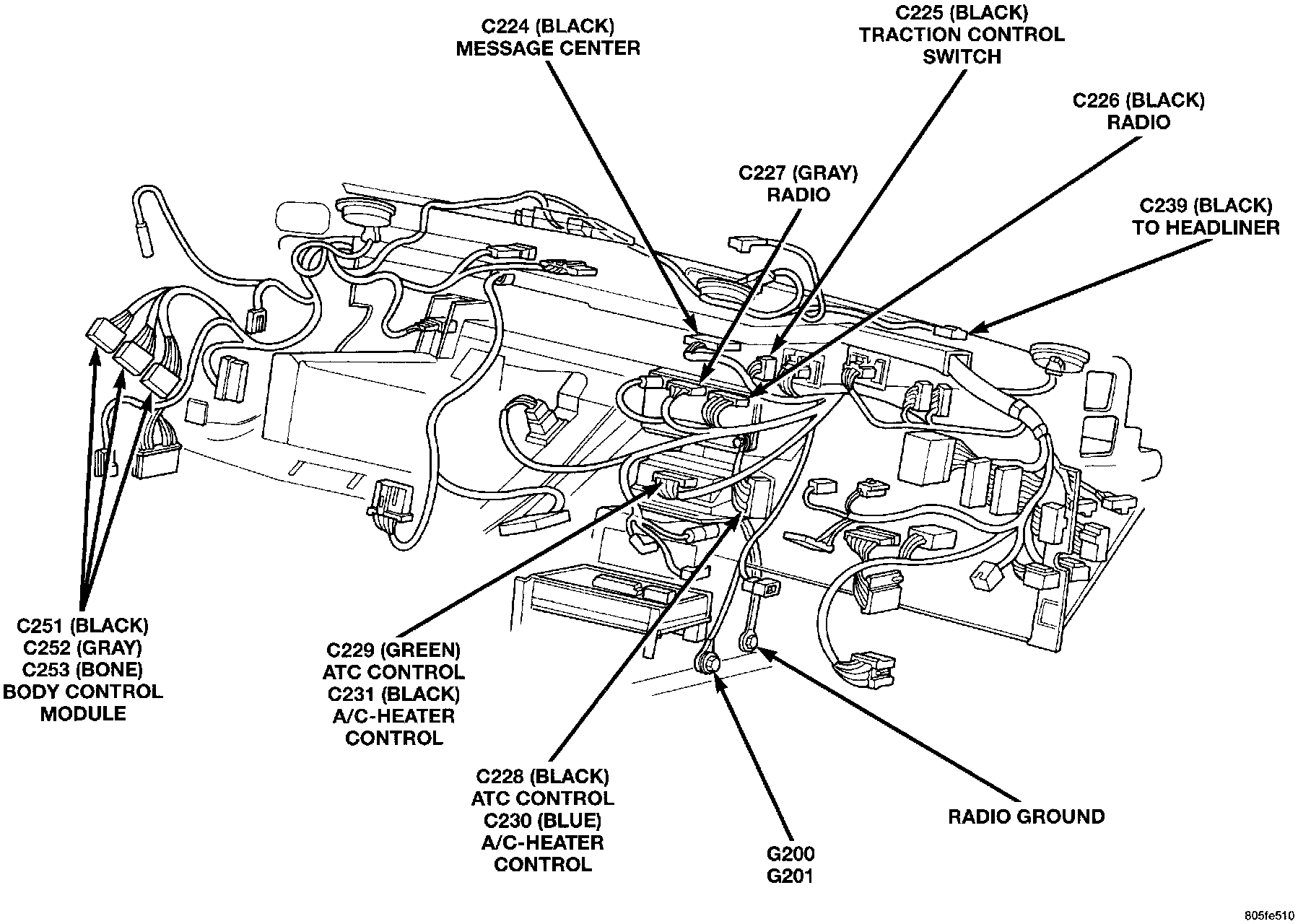 C224 (BLACK)
MESSAGE CENTER

C225 (BLACK)
TRACTION CONTROL
SWITCH

C226 (BLACK)
RADIO

C227 (GRAY)
RADIO

C239 (BLACK)
TO HEADLINER

C251 (BLACK)
C252 (GRAY)
C253 (BONE)
BODY CONTROL
MODULE

C229 (GREEN)
ATC CONTROL
C231 (BLACK)
A/C-HEATER
CONTROL

C228 (BLACK)
ATC CONTROL
C230 (BLUE)
A/C-HEATER
CONTROL

G200
G201

RADIO GROUND

805fe510