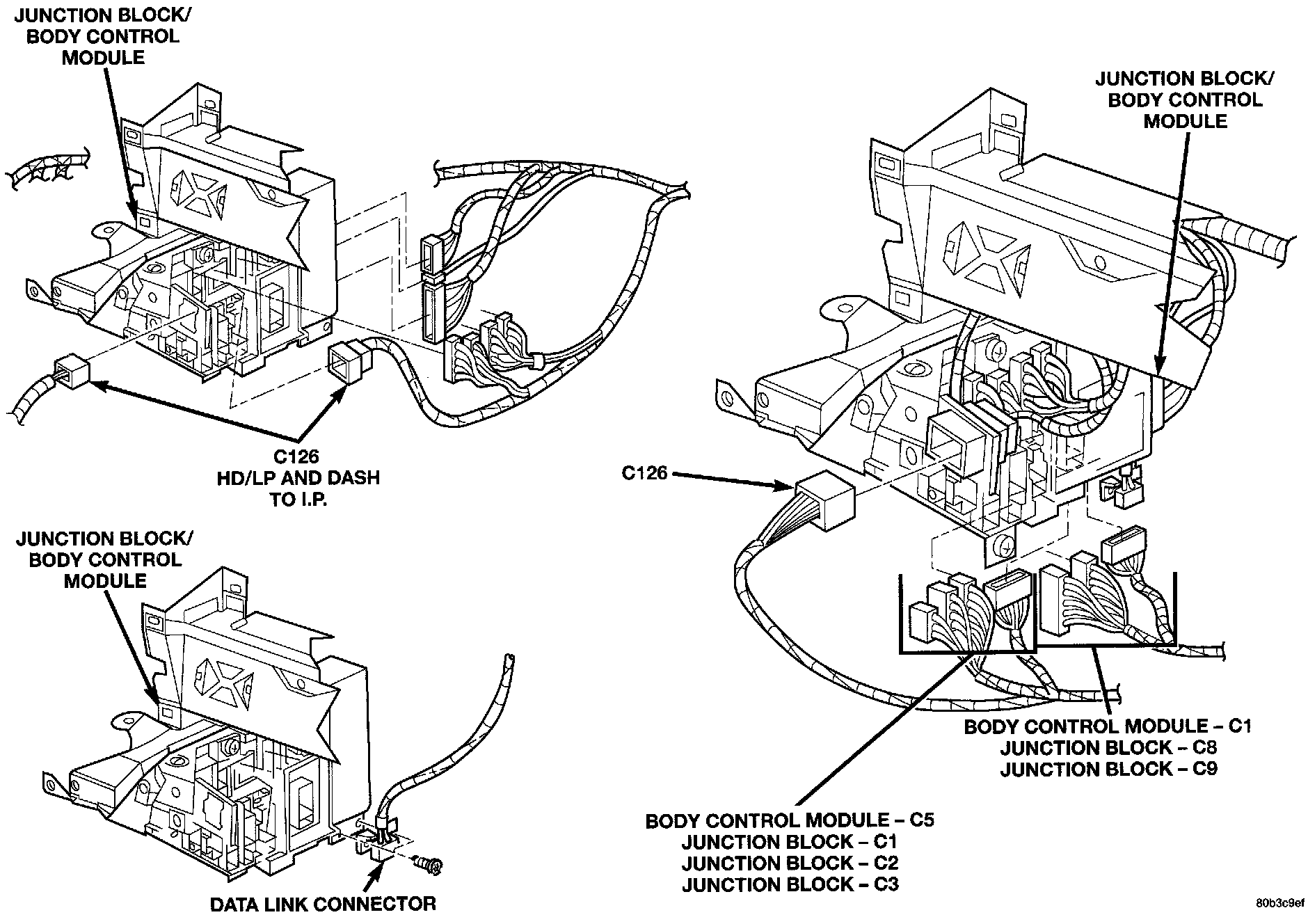 JUNCTION BLOCK/
BODY CONTROL
MODULE

C126
HD/LP AND DASH
TO I.P.

JUNCTION BLOCK/
BODY CONTROL
MODULE

DATA LINK CONNECTOR

JUNCTION BLOCK/
BODY CONTROL
MODULE

C126

BODY CONTROL MODULE – C1
JUNCTION BLOCK – C8
JUNCTION BLOCK – C9

BODY CONTROL MODULE – C5
JUNCTION BLOCK – C1
JUNCTION BLOCK – C2
JUNCTION BLOCK – C3

80b3c9ef