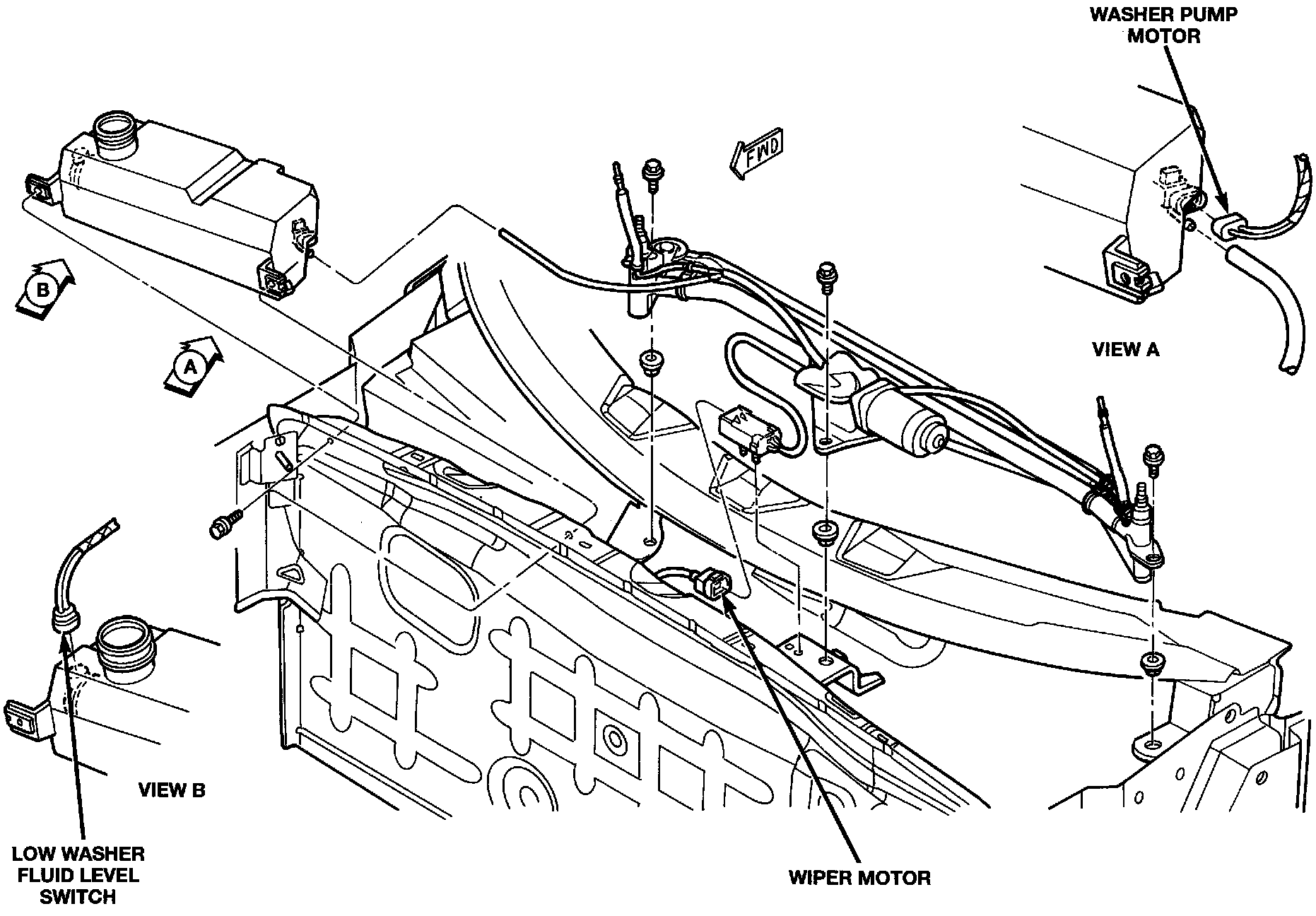 WASHER PUMP MOTOR

FWD

B

A

VIEW A

VIEW B

LOW WASHER FLUID LEVEL SWITCH

WIPER MOTOR