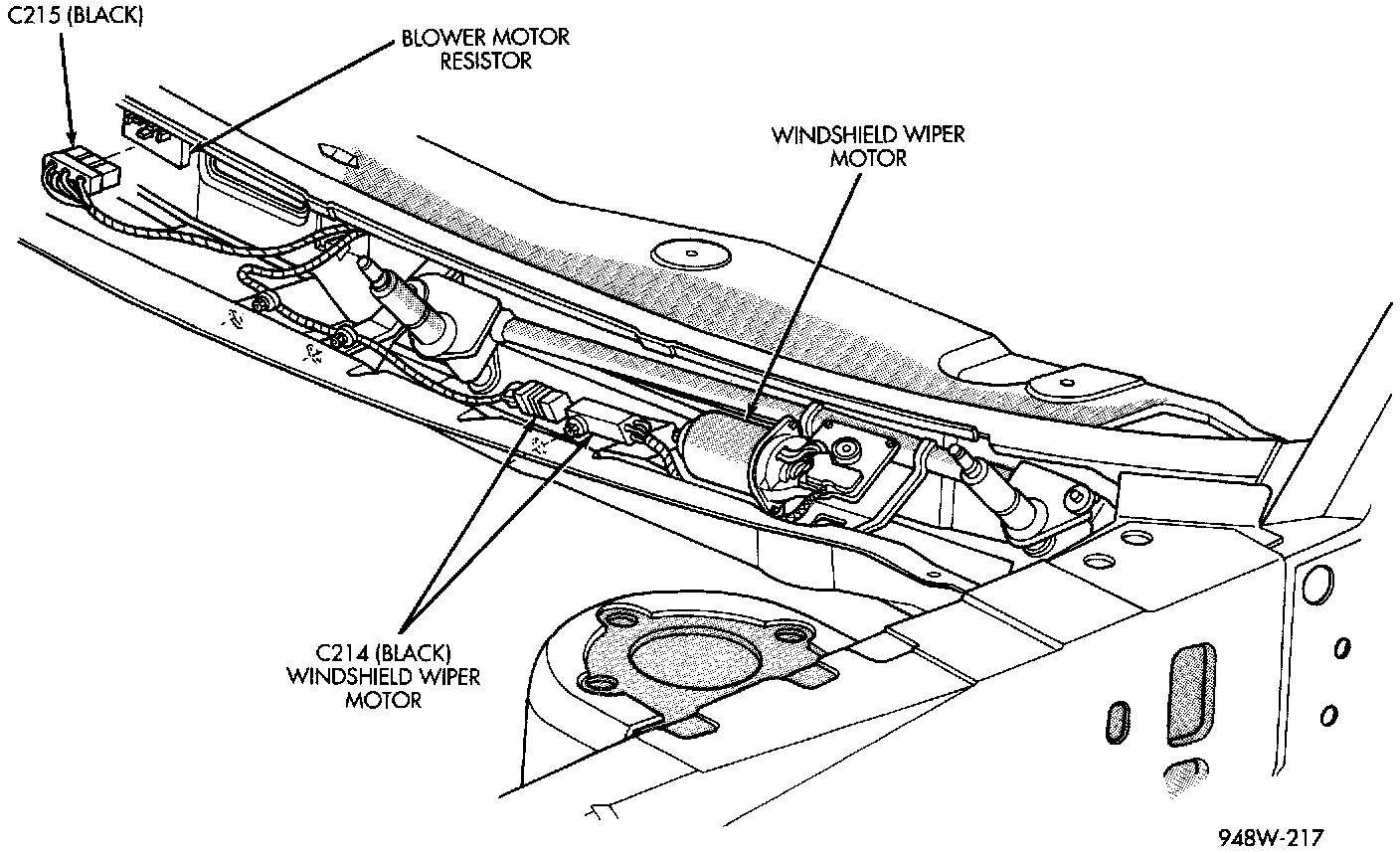 C215 (BLACK)

BLOWER MOTOR RESISTOR

WINDSHIELD WIPER MOTOR

C214 (BLACK) WINDSHIELD WIPER MOTOR

948W-217