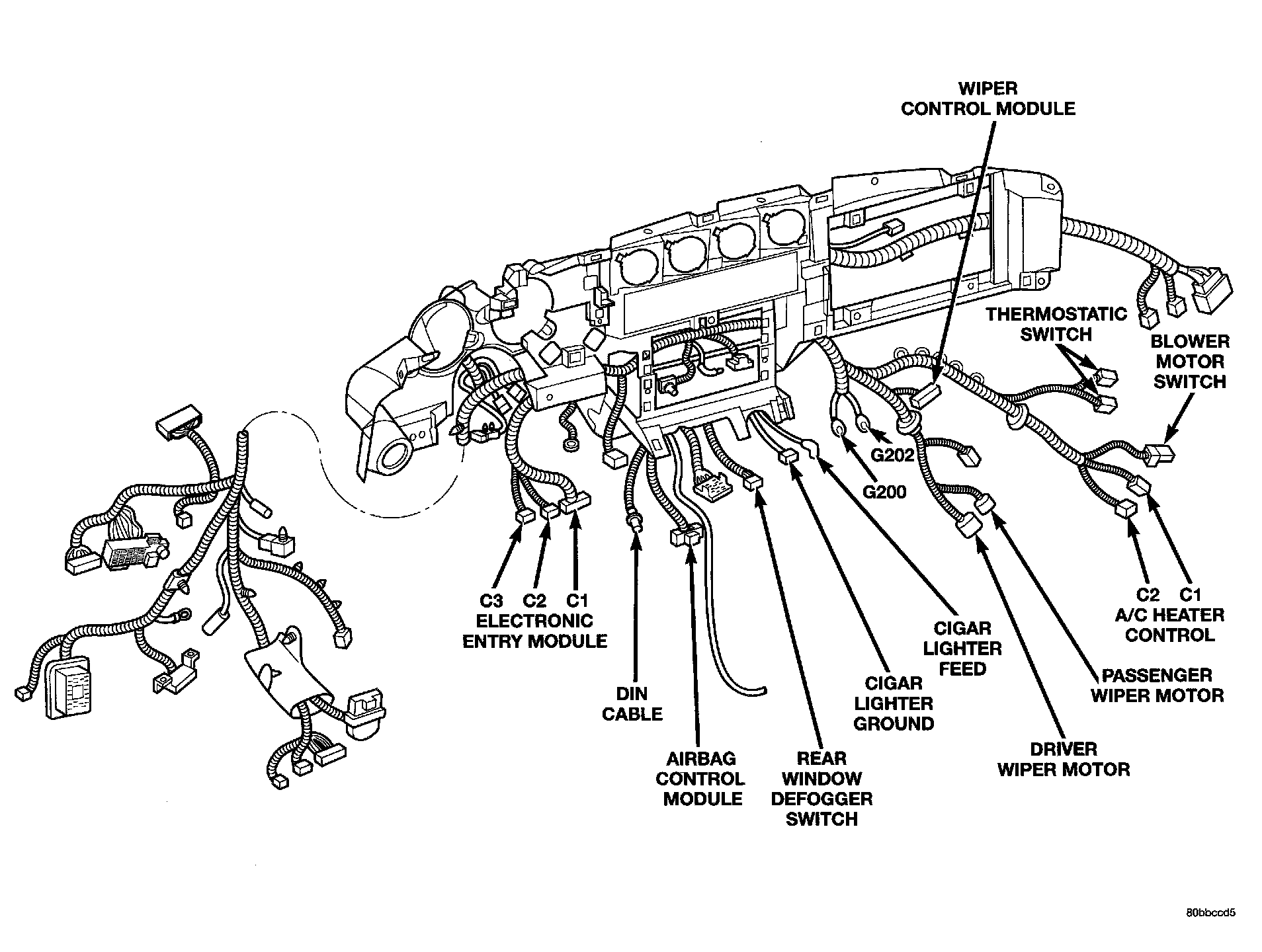 WIPER CONTROL MODULE

THERMOSTATIC SWITCH

BLOWER MOTOR SWITCH

G202

G200

C3 C2 C1
ELECTRONIC ENTRY MODULE

DIN CABLE

AIRBAG CONTROL MODULE

REAR WINDOW DEFOGGER SWITCH

CIGAR LIGHTER GROUND

CIGAR LIGHTER FEED

DRIVER WIPER MOTOR

PASSENGER WIPER MOTOR

C2 C1
A/C HEATER CONTROL

80bbccd5