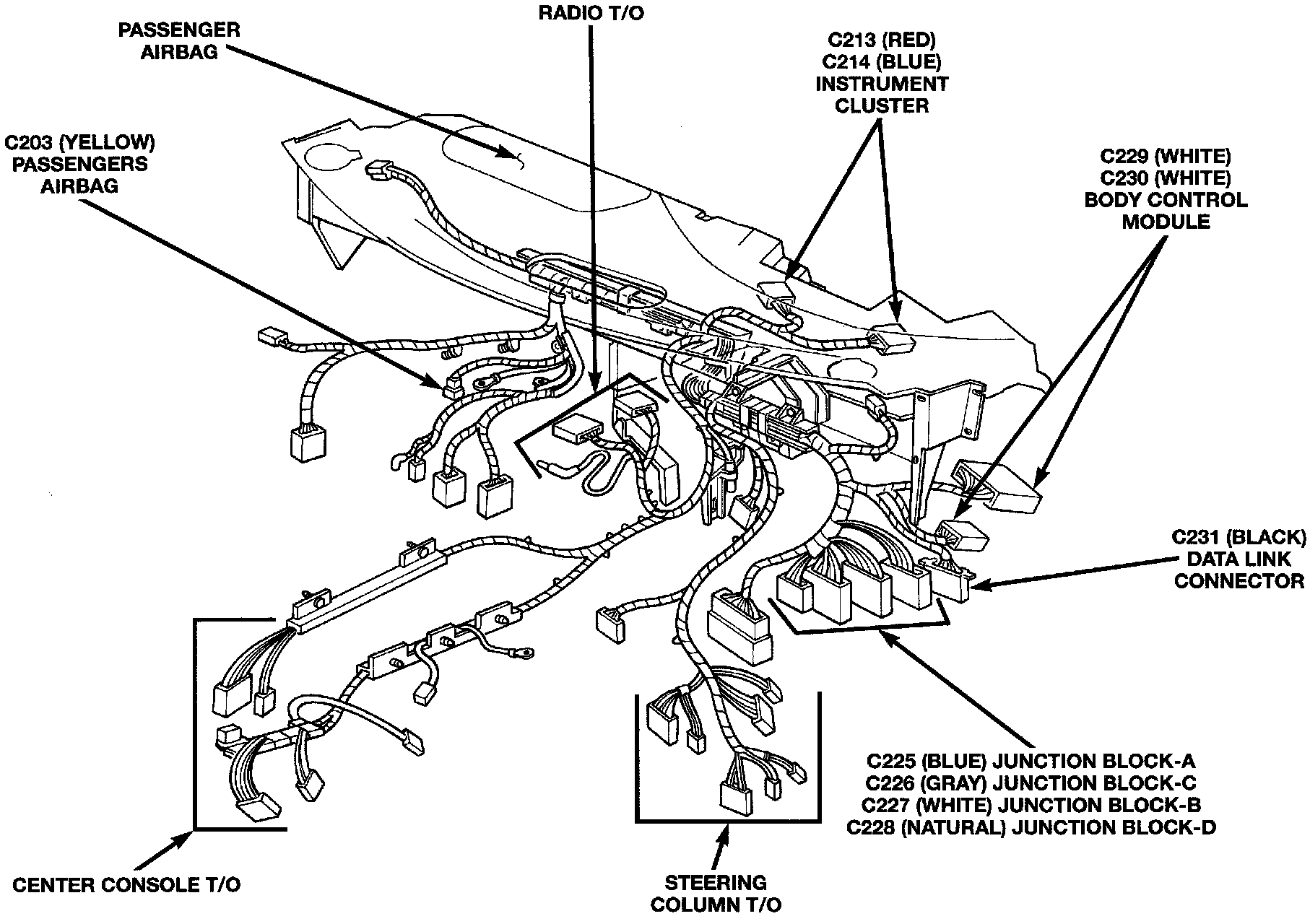 PASSENGER AIRBAG

RADIO T/O

C213 (RED)
C214 (BLUE)
INSTRUMENT CLUSTER

C203 (YELLOW)
PASSENGERS AIRBAG

C229 (WHITE)
C230 (WHITE)
BODY CONTROL MODULE

C231 (BLACK)
DATA LINK CONNECTOR

C225 (BLUE) JUNCTION BLOCK-A
C226 (GRAY) JUNCTION BLOCK-C
C227 (WHITE) JUNCTION BLOCK-B
C228 (NATURAL) JUNCTION BLOCK-D

CENTER CONSOLE T/O

STEERING COLUMN T/O