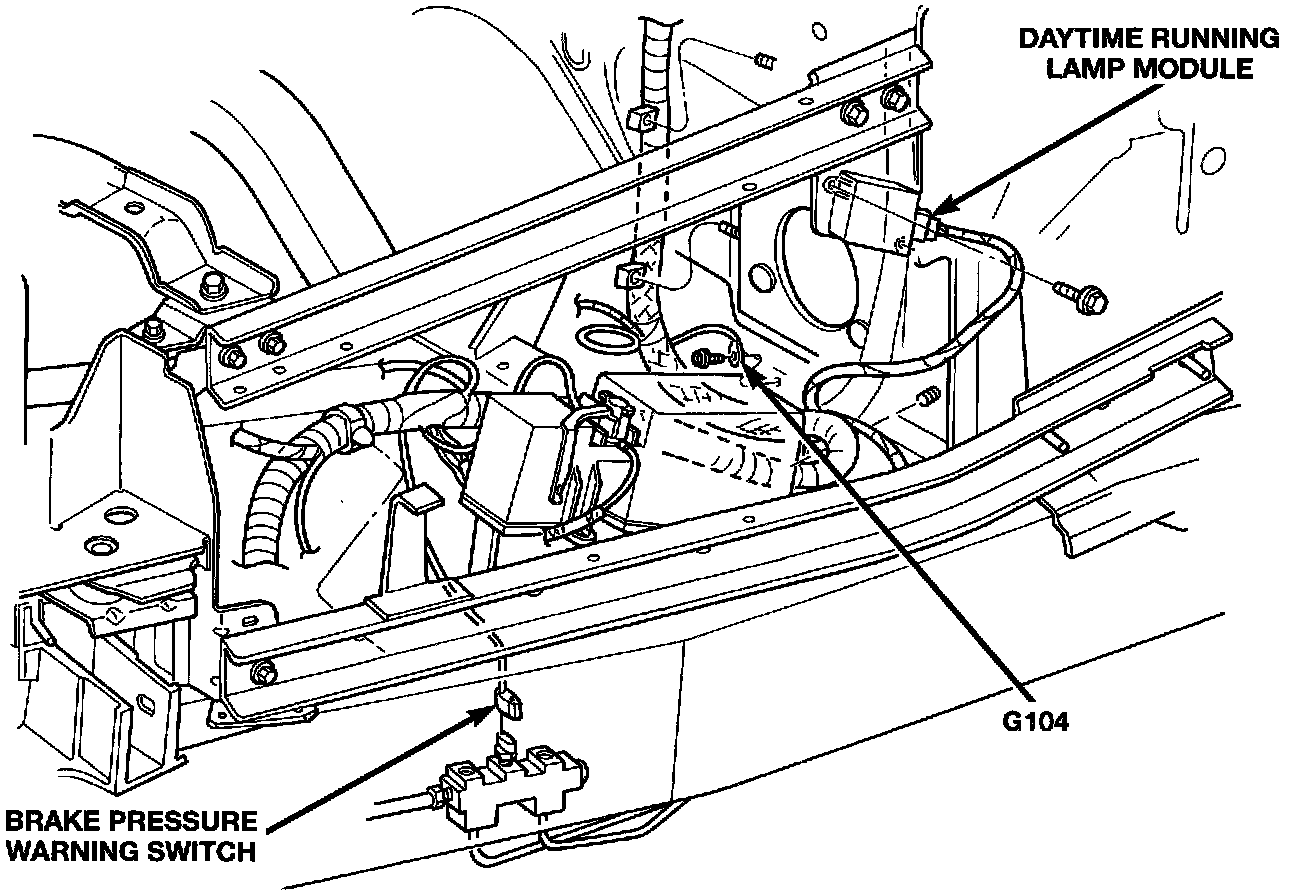 DAYTIME RUNNING LAMP MODULE

G104

BRAKE PRESSURE WARNING SWITCH