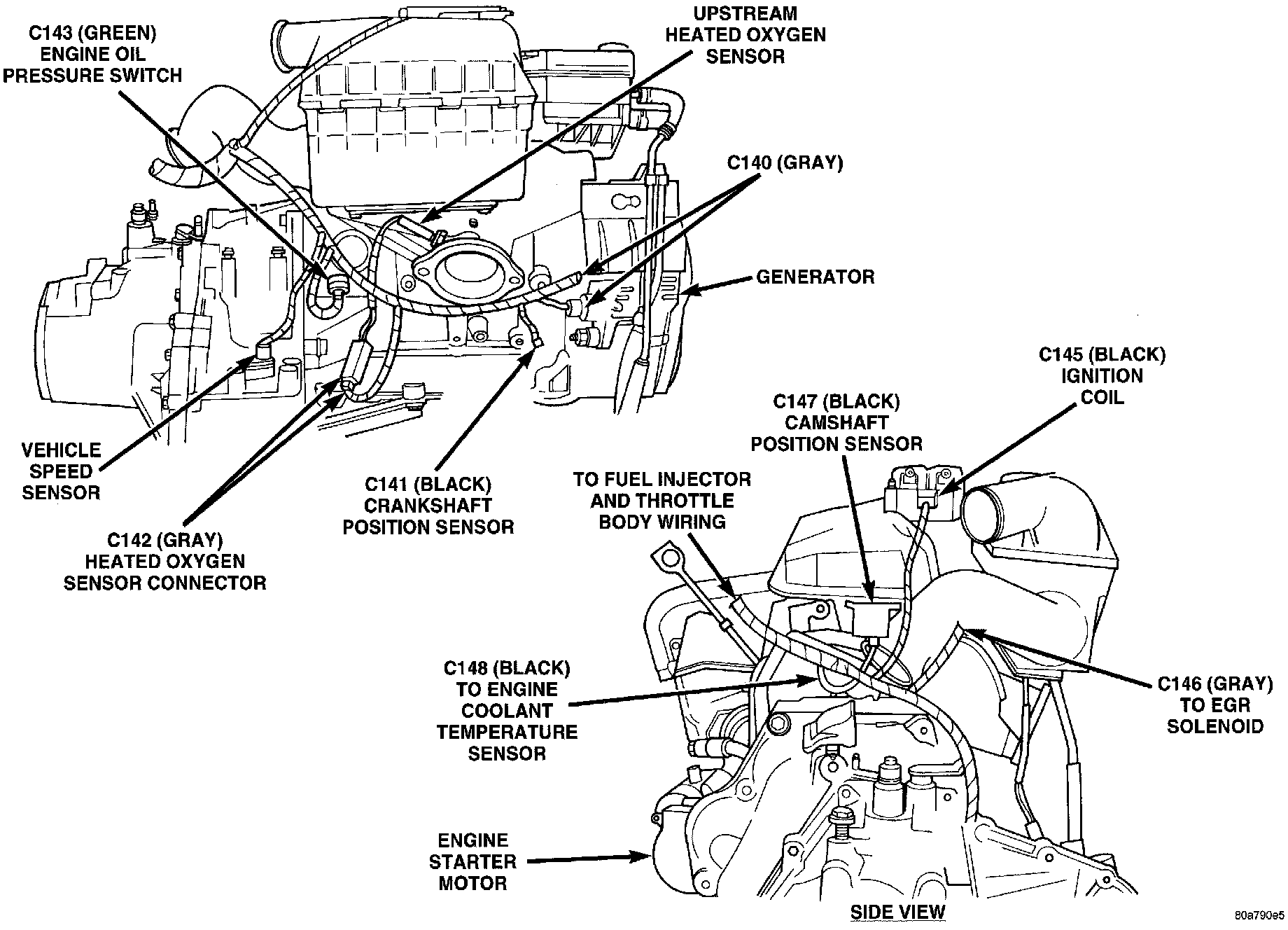 C143 (GREEN) ENGINE OIL PRESSURE SWITCH

UPSTREAM HEATED OXYGEN SENSOR

C140 (GRAY)

GENERATOR

VEHICLE SPEED SENSOR

C142 (GRAY) HEATED OXYGEN SENSOR CONNECTOR

C141 (BLACK) CRANKSHAFT POSITION SENSOR

C145 (BLACK) IGNITION COIL

C147 (BLACK) CAMSHAFT POSITION SENSOR

TO FUEL INJECTOR AND THROTTLE BODY WIRING

C148 (BLACK) TO ENGINE COOLANT TEMPERATURE SENSOR

C146 (GRAY) TO EGR SOLENOID

ENGINE STARTER MOTOR

SIDE VIEW

80a790e5