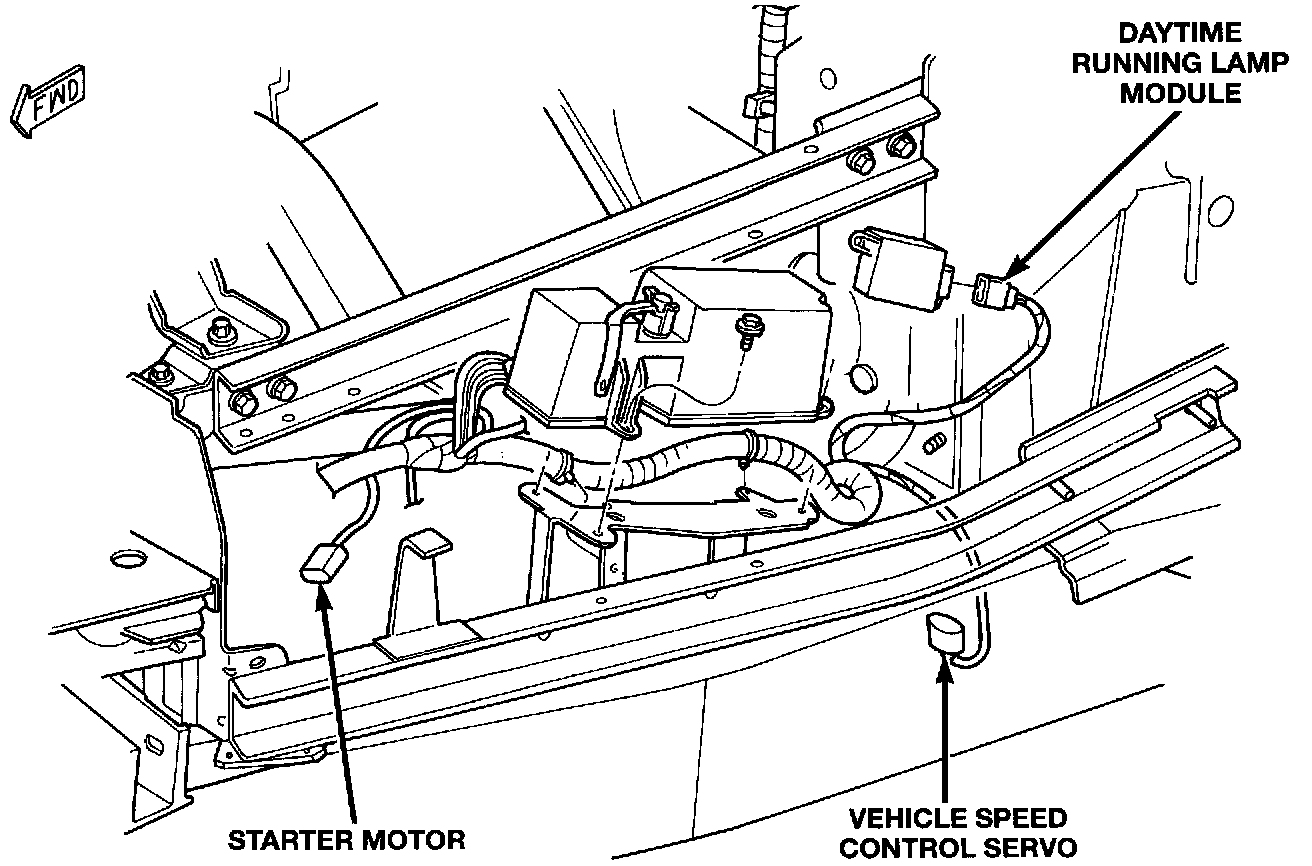 FWD

DAYTIME RUNNING LAMP MODULE

STARTER MOTOR

VEHICLE SPEED CONTROL SERVO