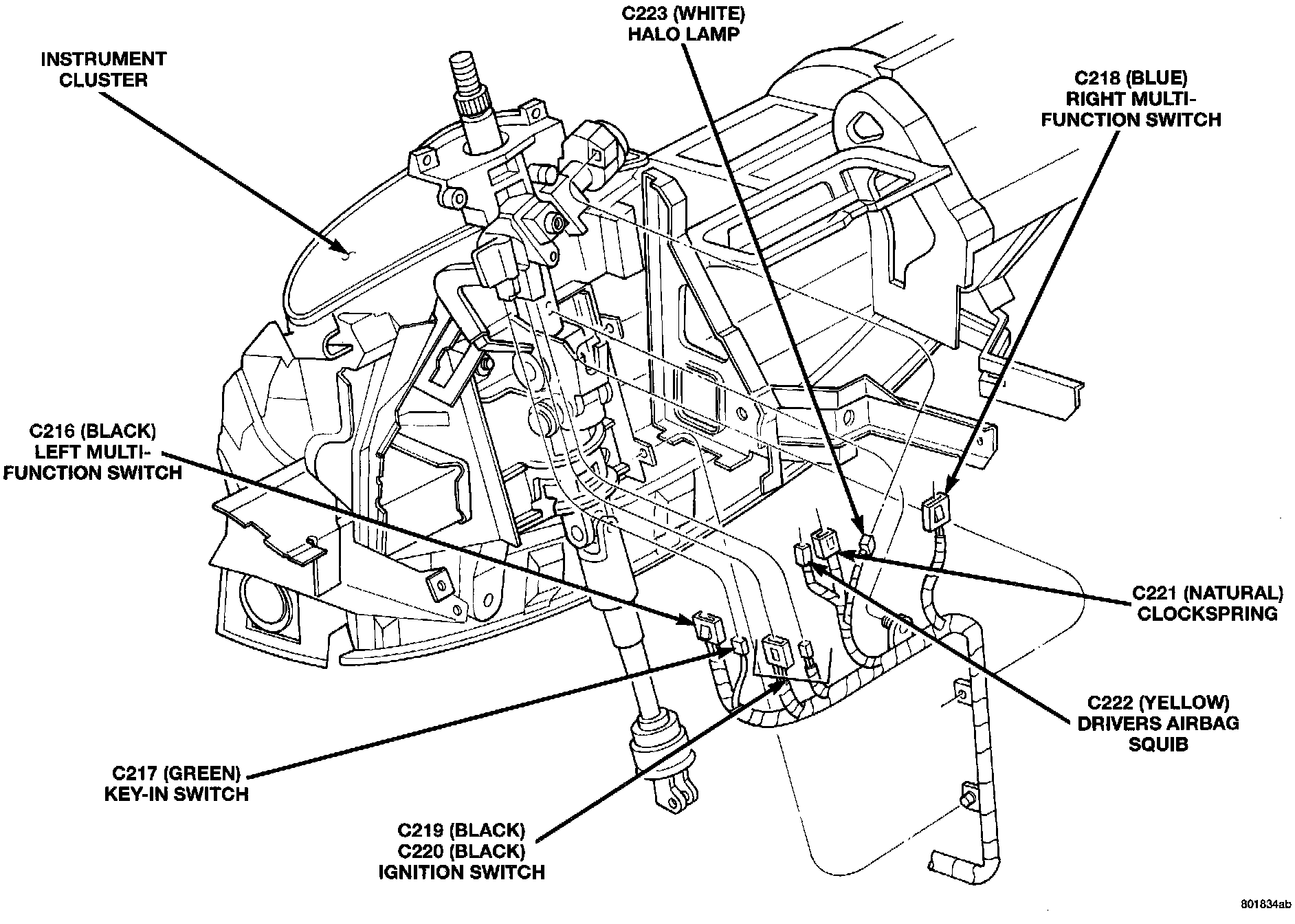 INSTRUMENT CLUSTER

C223 (WHITE) HALO LAMP

C218 (BLUE) RIGHT MULTI-FUNCTION SWITCH

C216 (BLACK) LEFT MULTI-FUNCTION SWITCH

C221 (NATURAL) CLOCKSPRING

C222 (YELLOW) DRIVERS AIRBAG SQUIB

C217 (GREEN) KEY-IN SWITCH

C219 (BLACK) C220 (BLACK) IGNITION SWITCH

801834ab