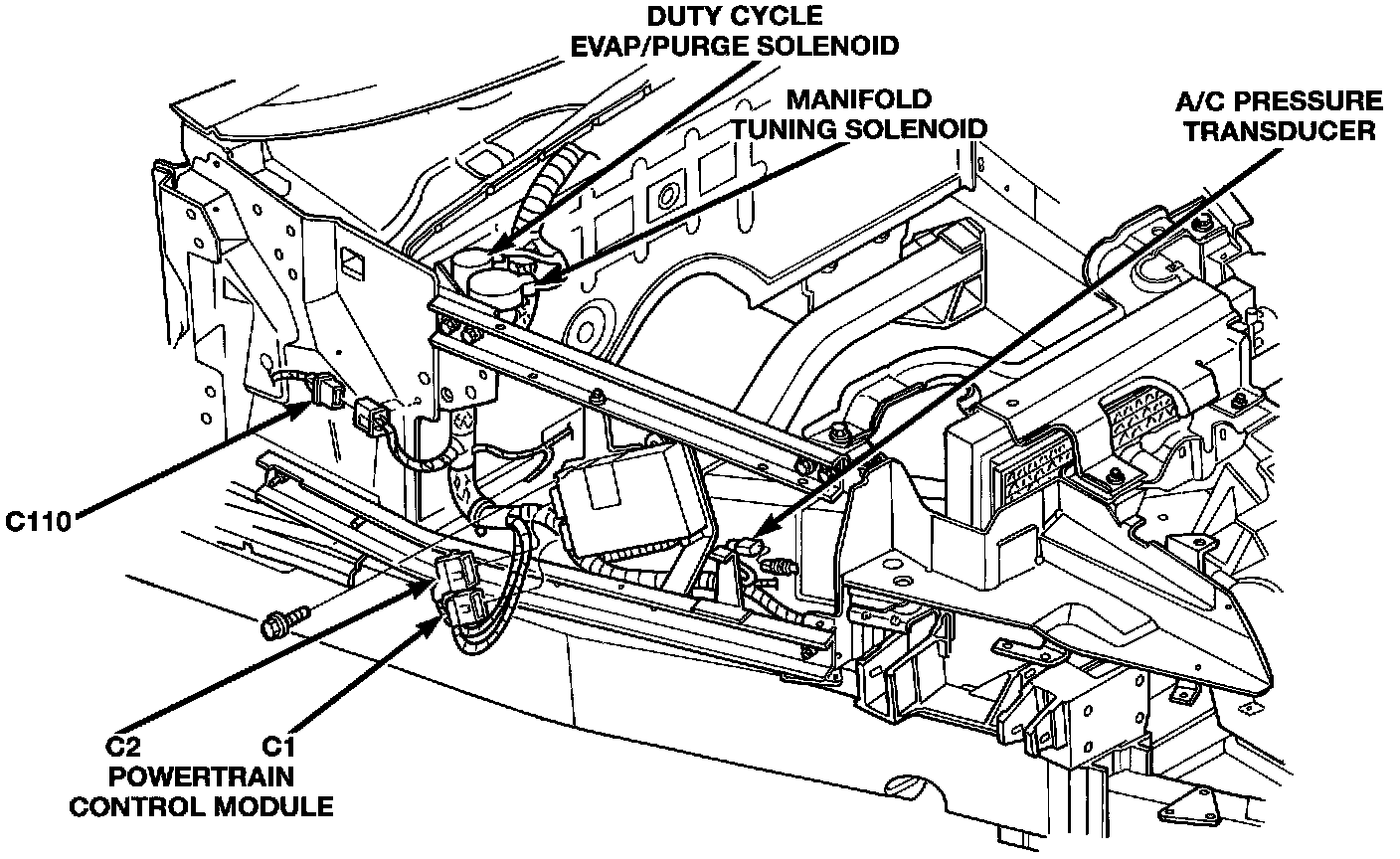 DUTY CYCLE
EVAP/PURGE SOLENOID

MANIFOLD
TUNING SOLENOID

A/C PRESSURE
TRANSDUCER

C110

C2
C1
POWERTRAIN
CONTROL MODULE