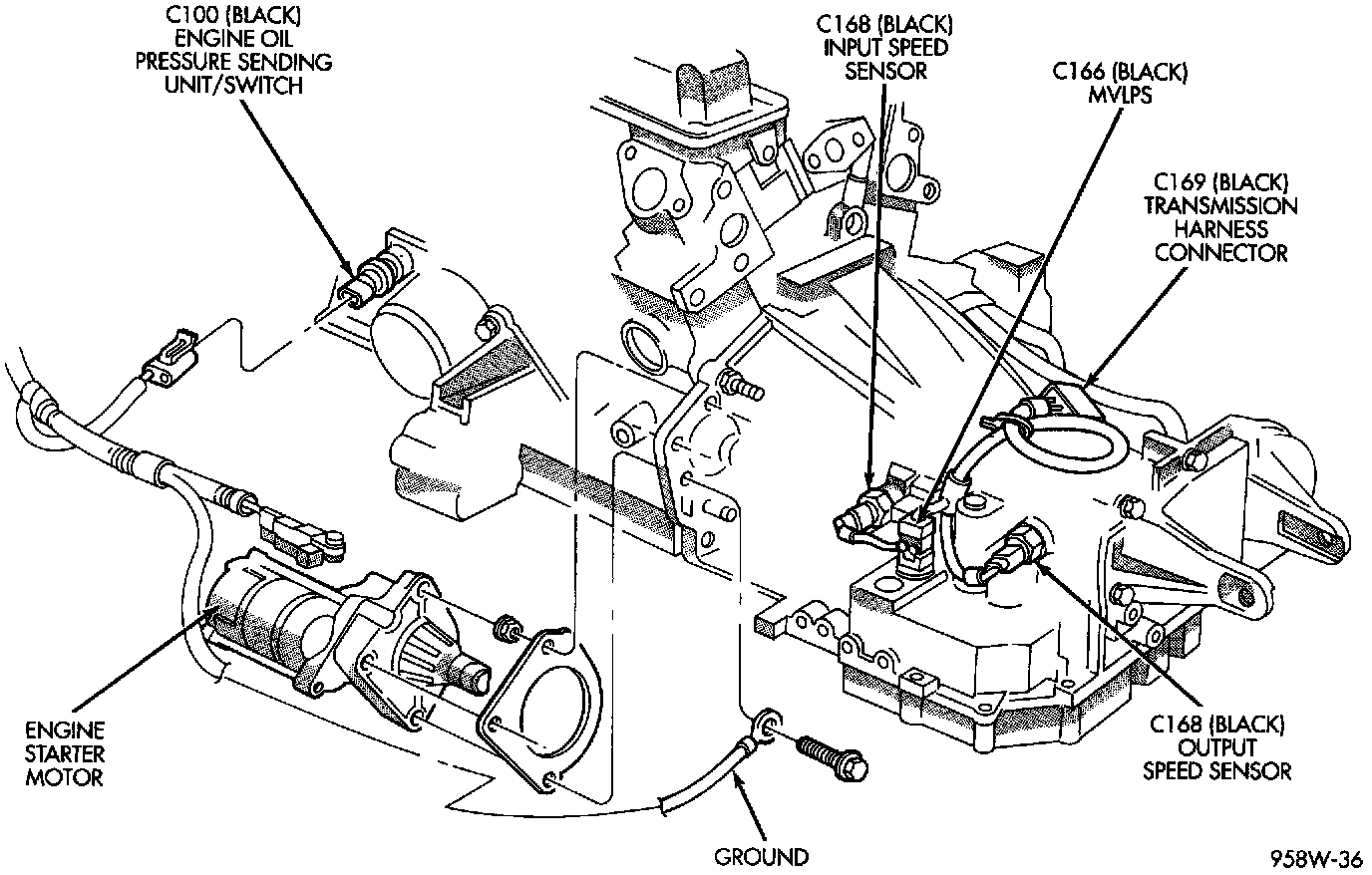 C100 (BLACK)
ENGINE OIL
PRESSURE SENDING
UNIT/SWITCH

C168 (BLACK)
INPUT SPEED
SENSOR

C166 (BLACK)
MVLPS

C169 (BLACK)
TRANSMISSION
HARNESS
CONNECTOR

ENGINE
STARTER
MOTOR

C168 (BLACK)
OUTPUT
SPEED SENSOR

GROUND

958W-36