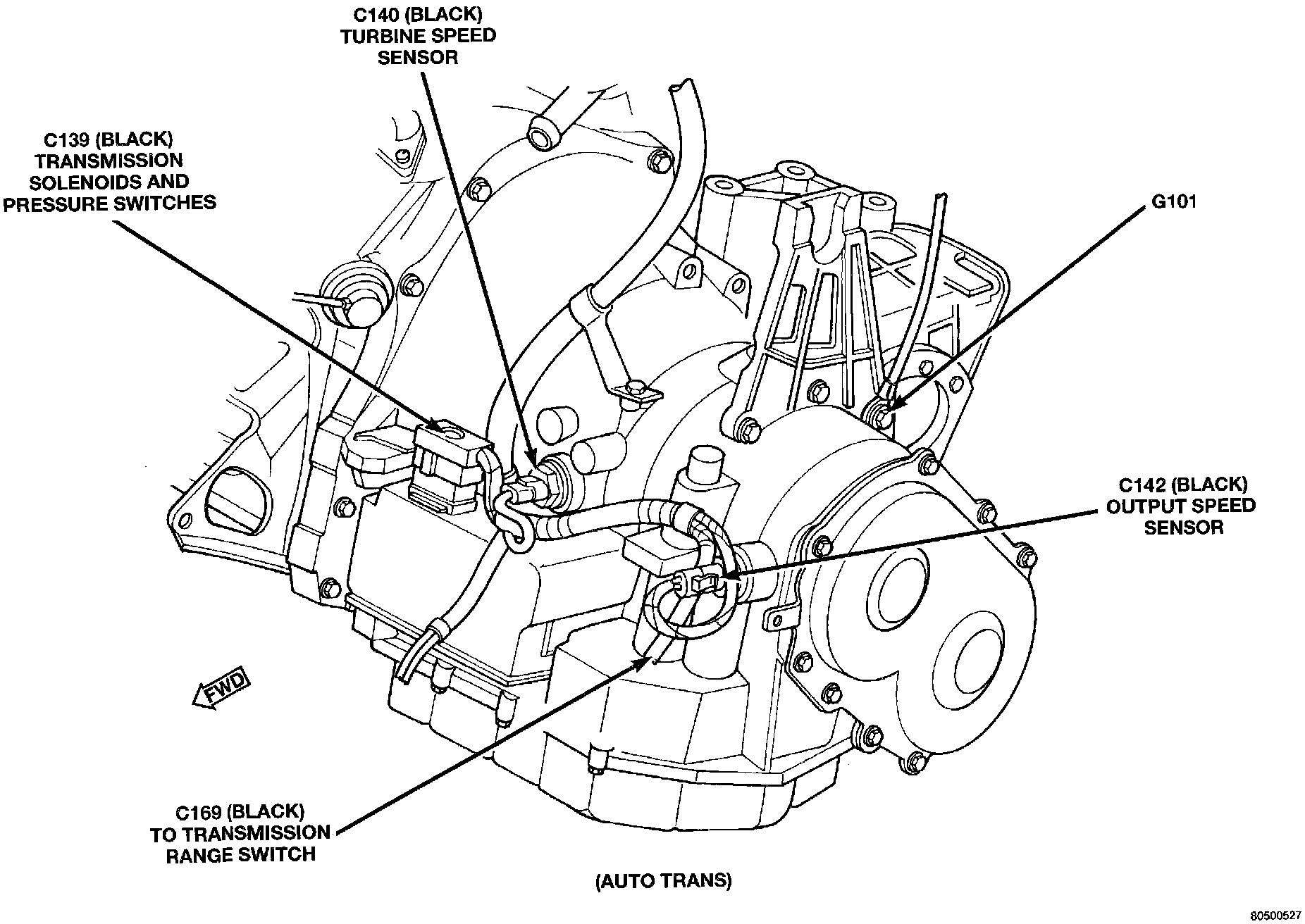 C140 (BLACK)
TURBINE SPEED
SENSOR

C139 (BLACK)
TRANSMISSION
SOLENOIDS AND
PRESSURE SWITCHES

G101

C142 (BLACK)
OUTPUT SPEED
SENSOR

FWD

C169 (BLACK)
TO TRANSMISSION
RANGE SWITCH

(AUTO TRANS)

80500527