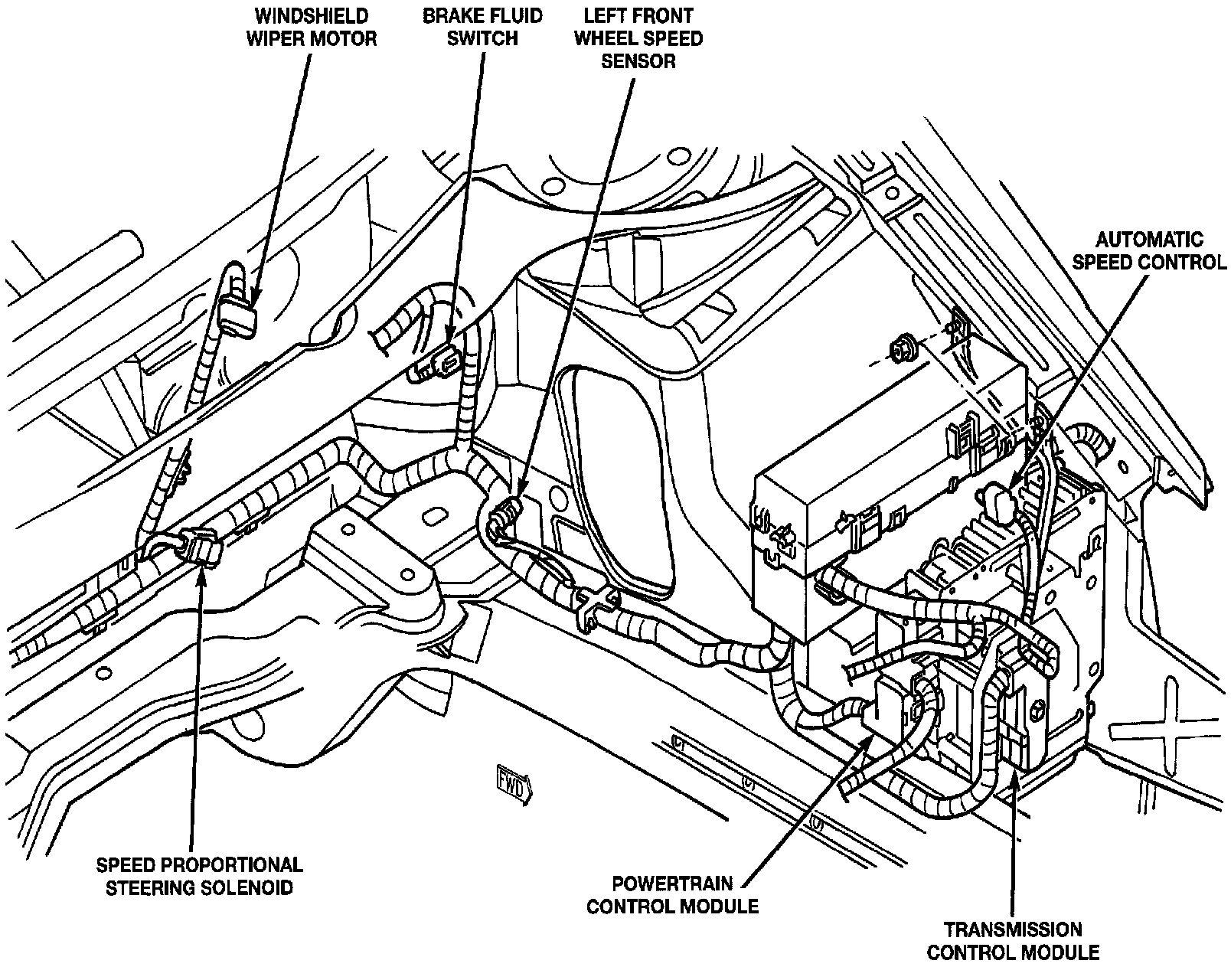 WINDSHIELD WIPER MOTOR

BRAKE FLUID SWITCH

LEFT FRONT WHEEL SPEED SENSOR

AUTOMATIC SPEED CONTROL

FWD

SPEED PROPORTIONAL STEERING SOLENOID

POWERTRAIN CONTROL MODULE

TRANSMISSION CONTROL MODULE